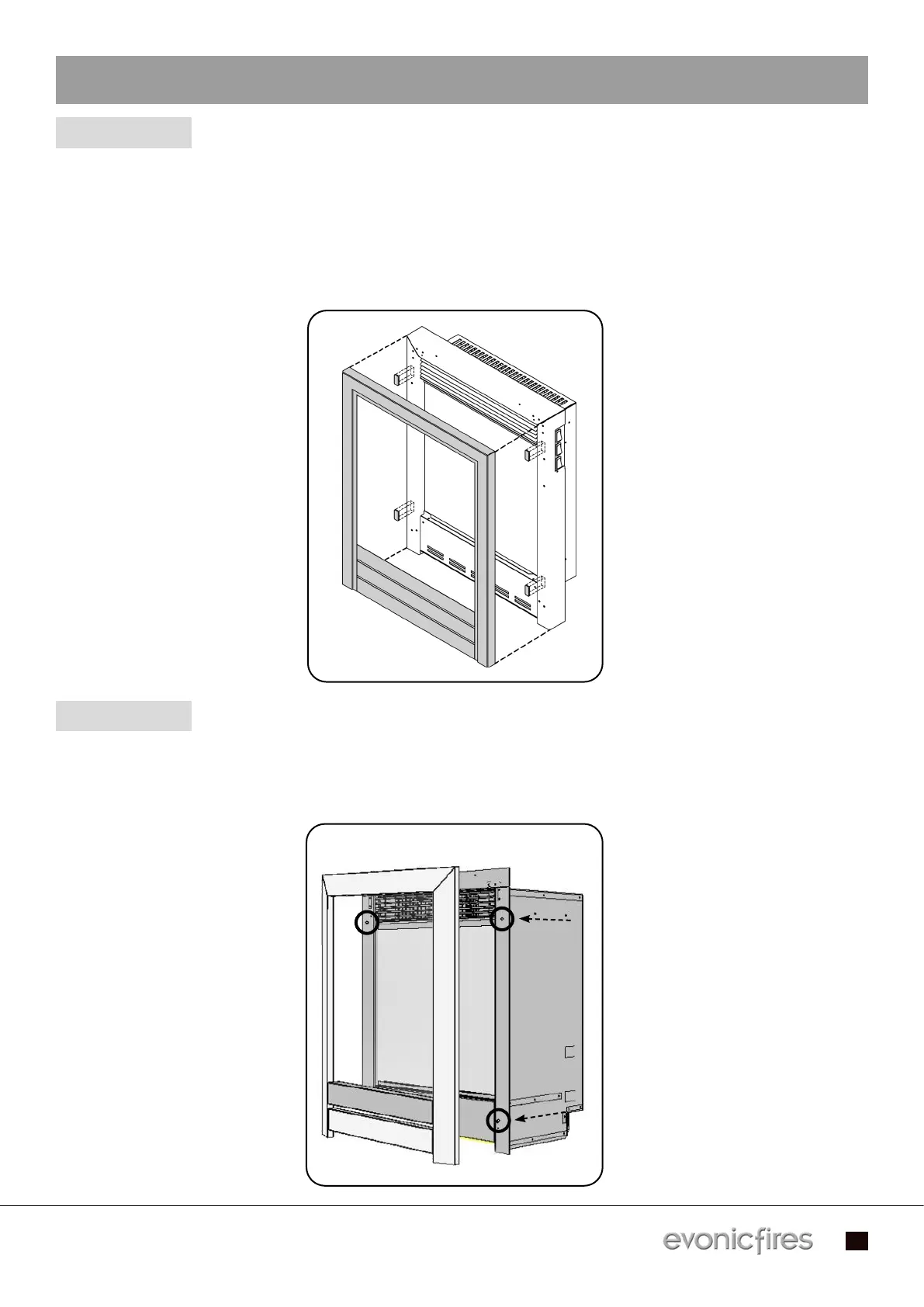 evonicfires