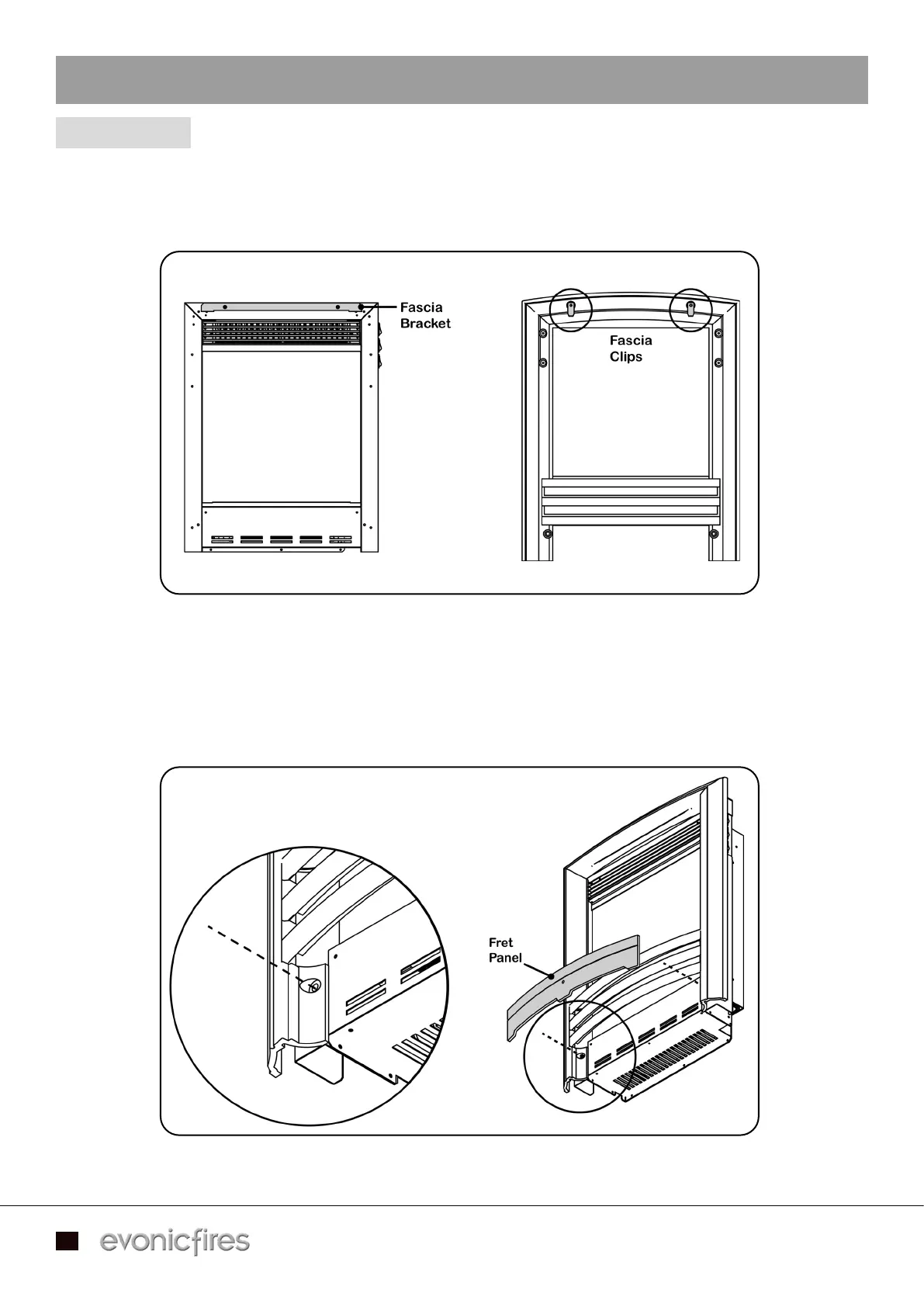 Fascia Bracket

Fascia Clips

Fret Panel

evonicfires