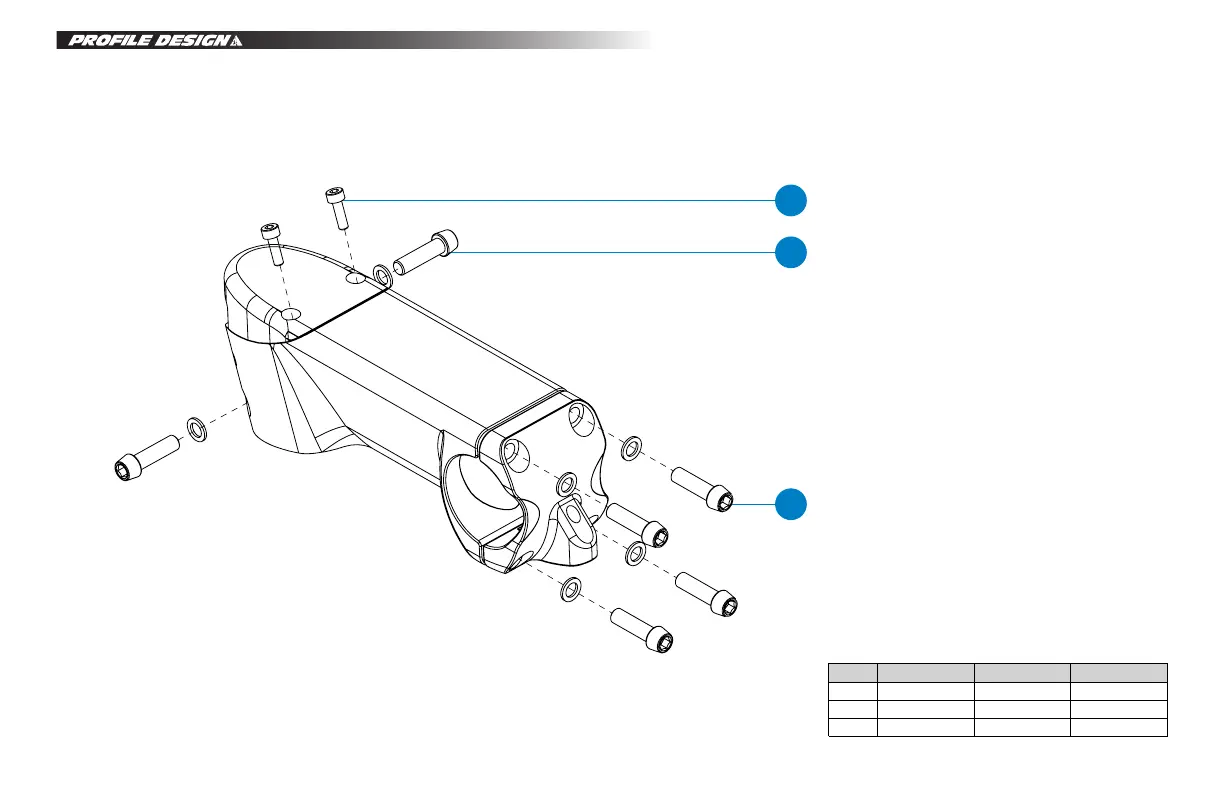 PROFILE DESIGN