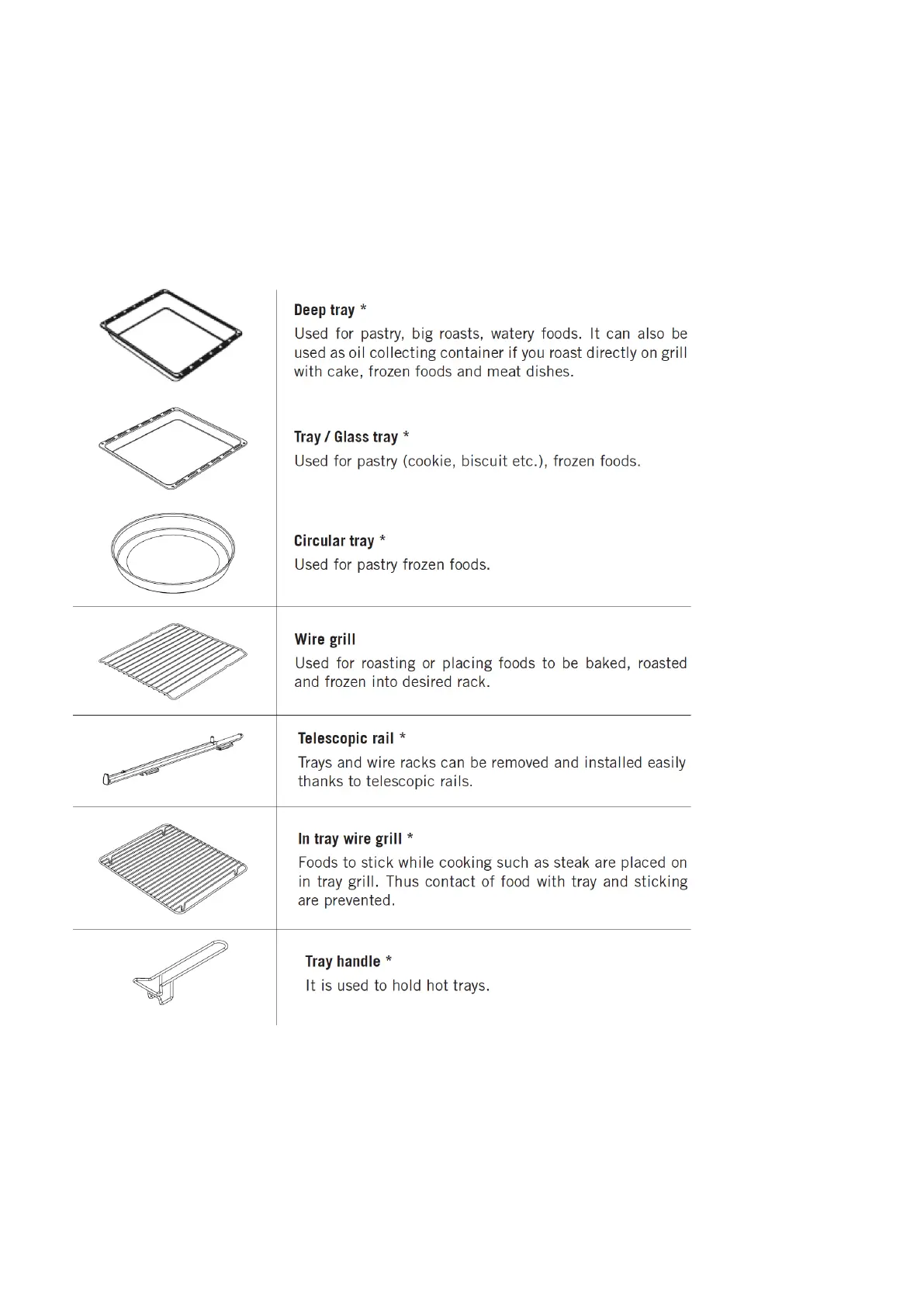 Deep tray *
Used for pastry, big roasts, watery foods. It can also be used as oil collecting container if you roast directly on grill with cake, frozen foods and meat dishes.

Tray / Glass tray *
Used for pastry (cookie, biscuit etc.), frozen foods.

Circular tray *
Used for pastry frozen foods.

Wire grill
Used for roasting or placing foods to be baked, roasted and frozen into desired rack.

Telescopic rail *
Trays and wire racks can be removed and installed easily thanks to telescopic rails.

In tray wire grill *
Foods to stick while cooking such as steak are placed on in tray grill. Thus contact of food with tray and sticking are prevented.

Tray handle *
It is used to hold hot trays.