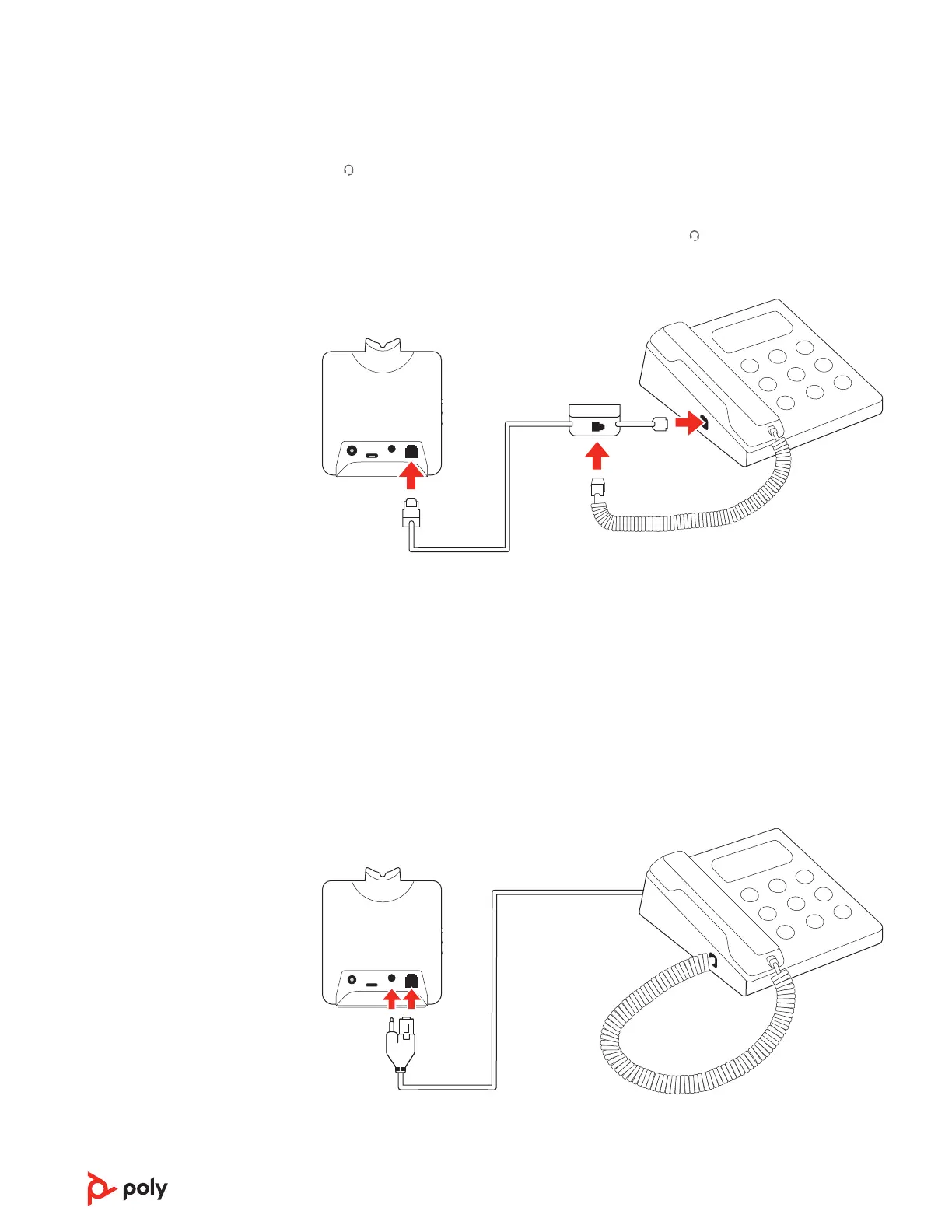 poly