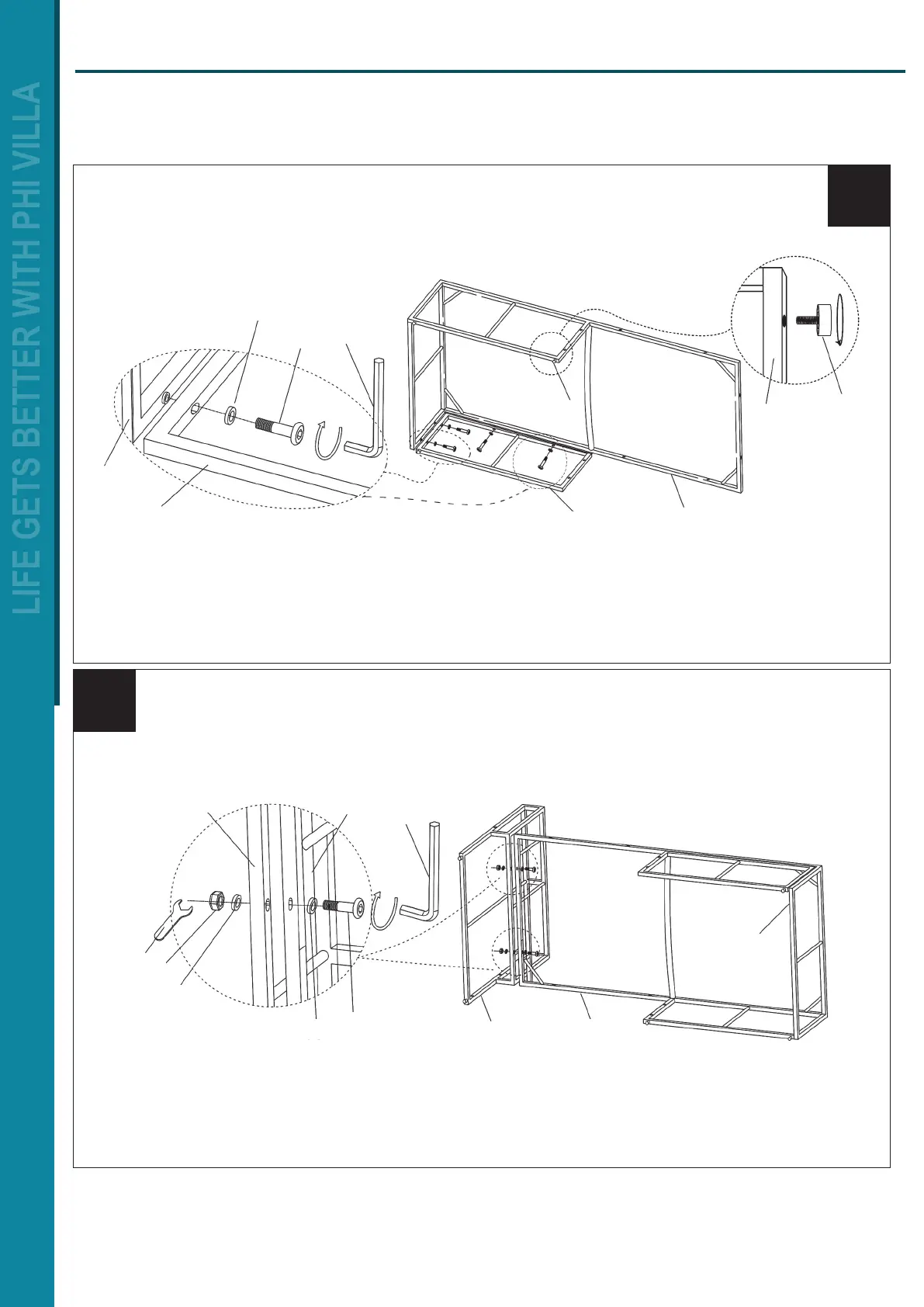 LIFE GETS BETTER WITH PHI VILLA