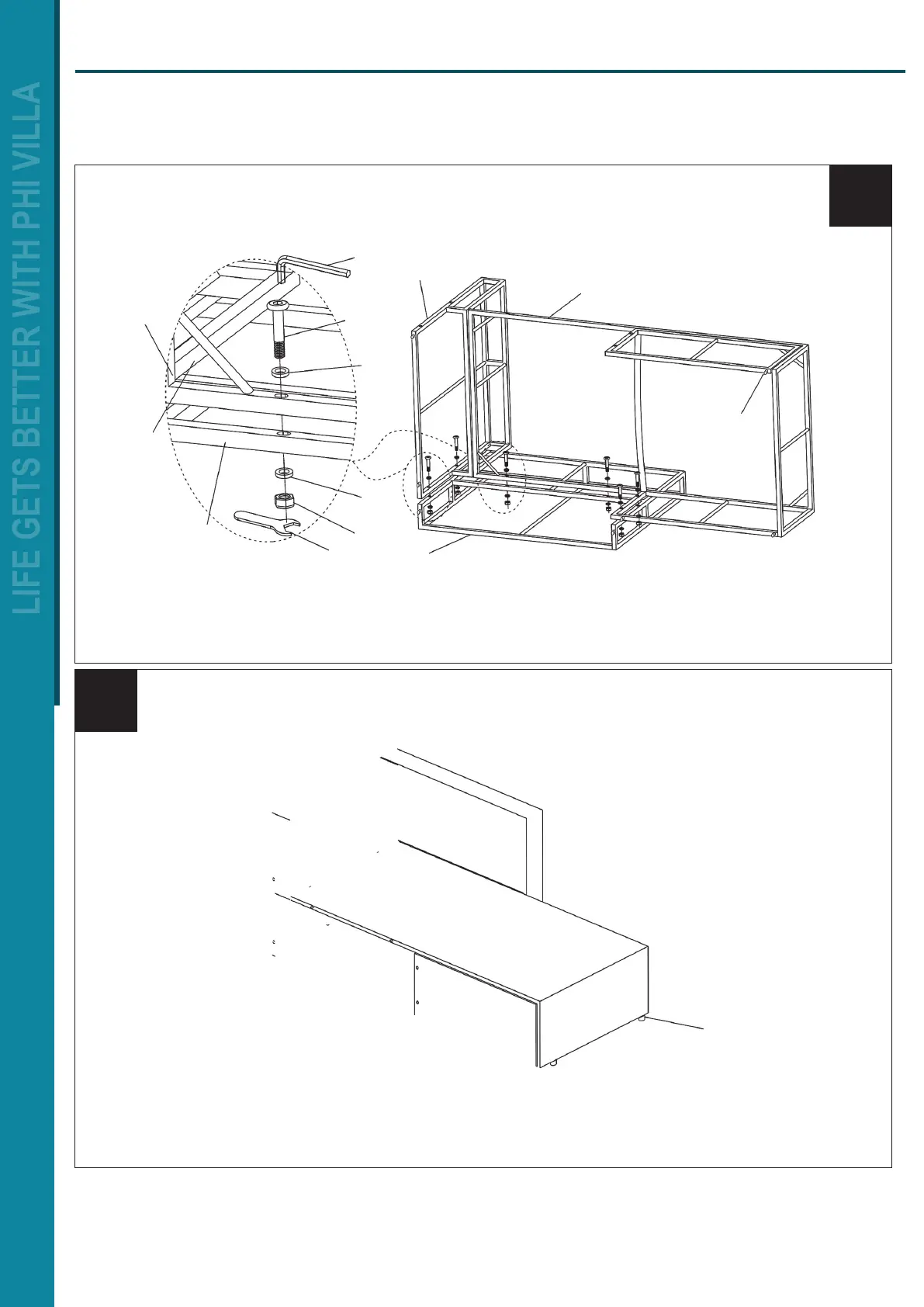 LIFE GETS BETTER WITH PHI VILLA