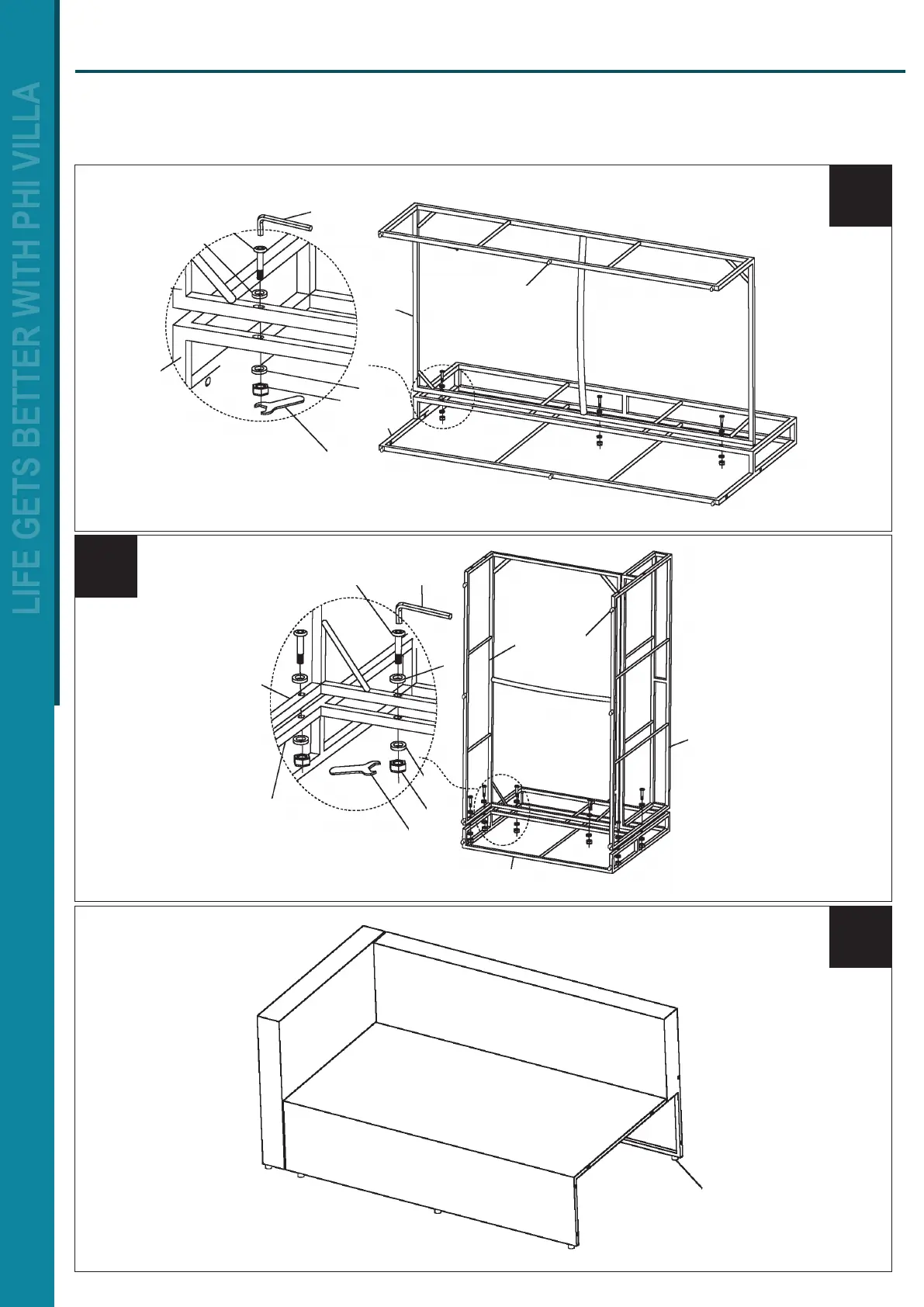 LIFE GETS BETTER WITH PHI VILLA