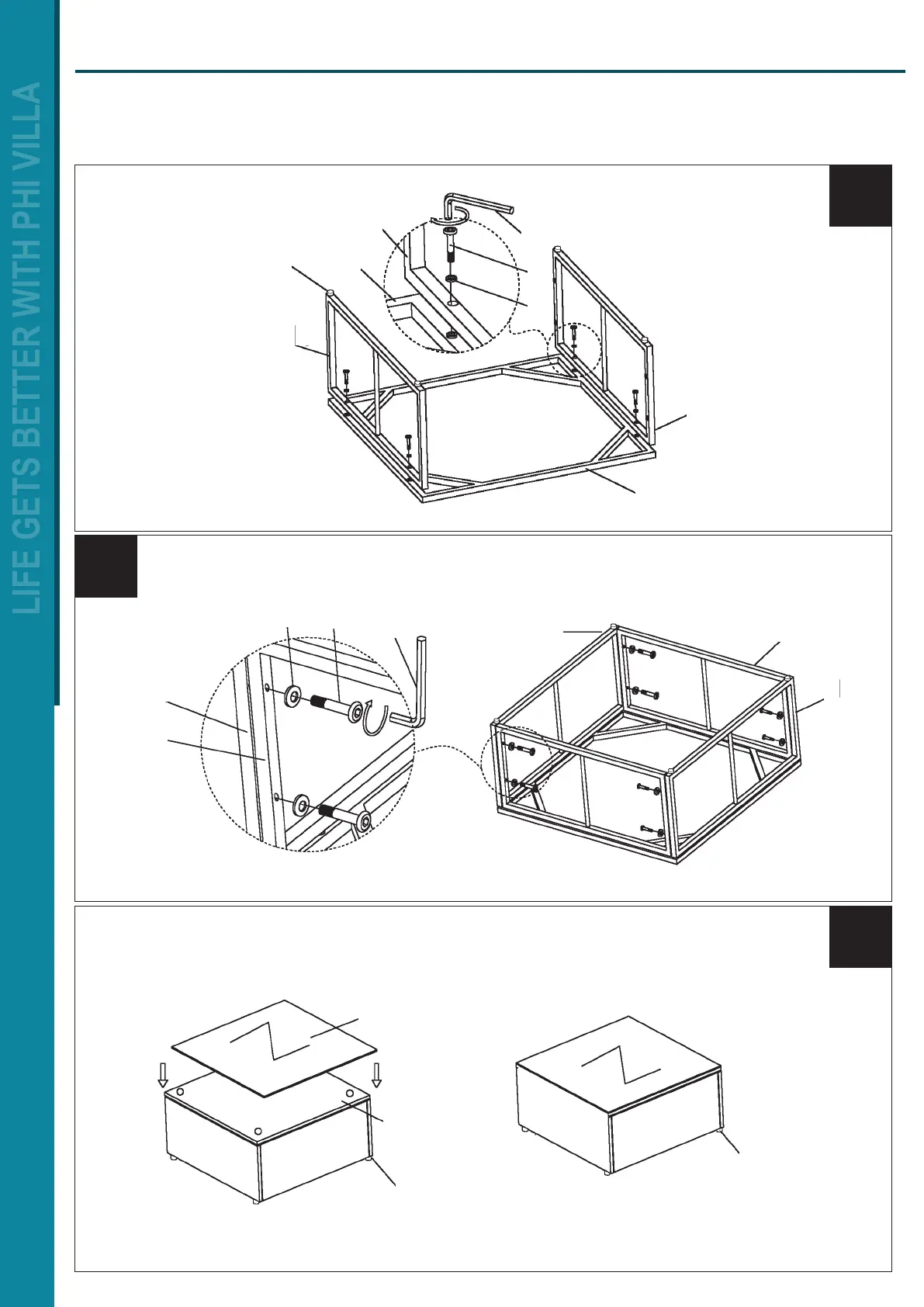 LIFE GETS BETTER WITH PHI VILLA