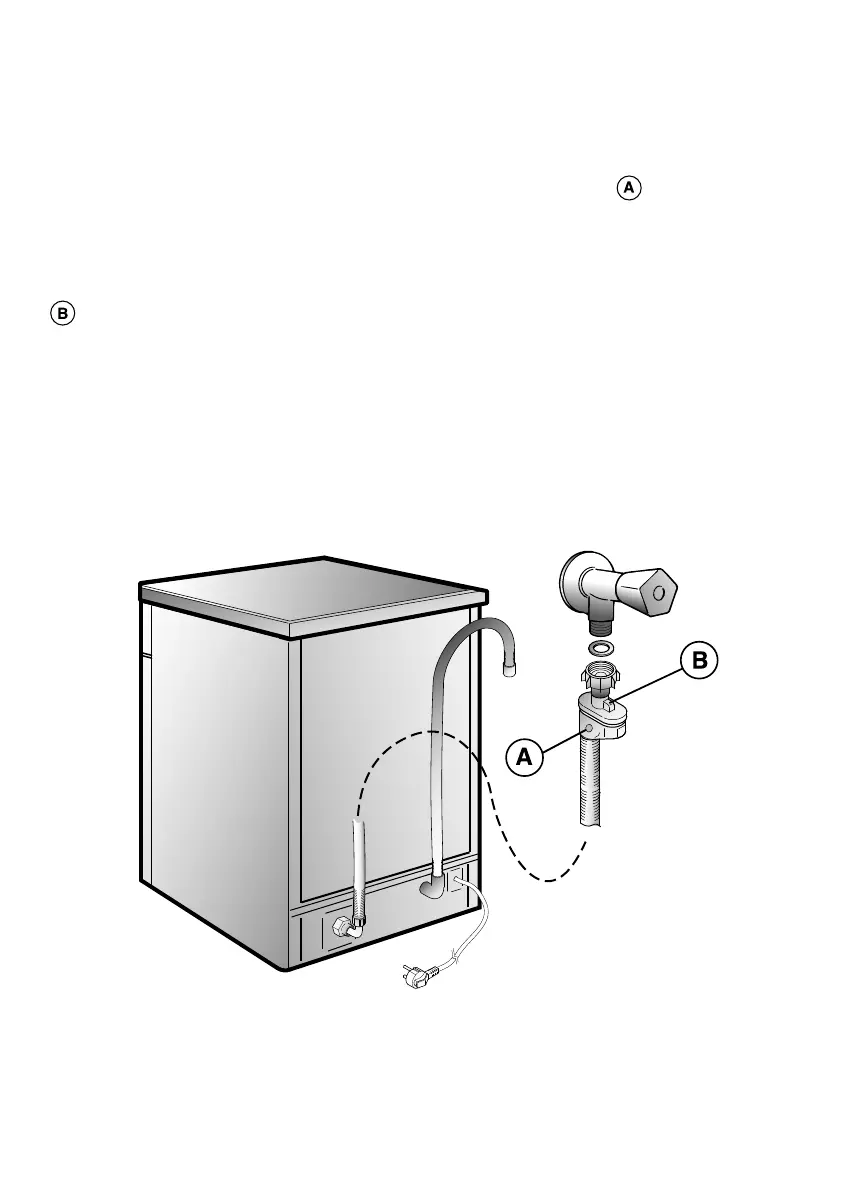 A

B

B

A