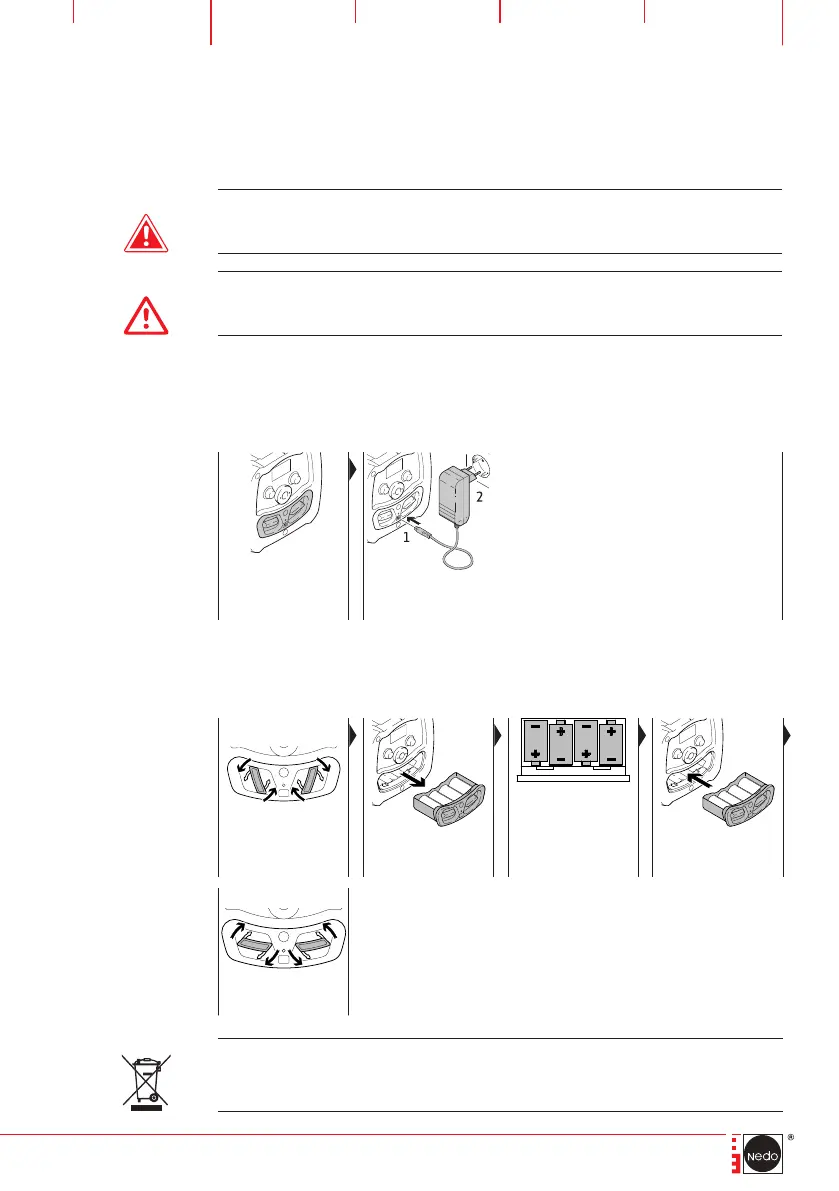 2

1

Nedo

®