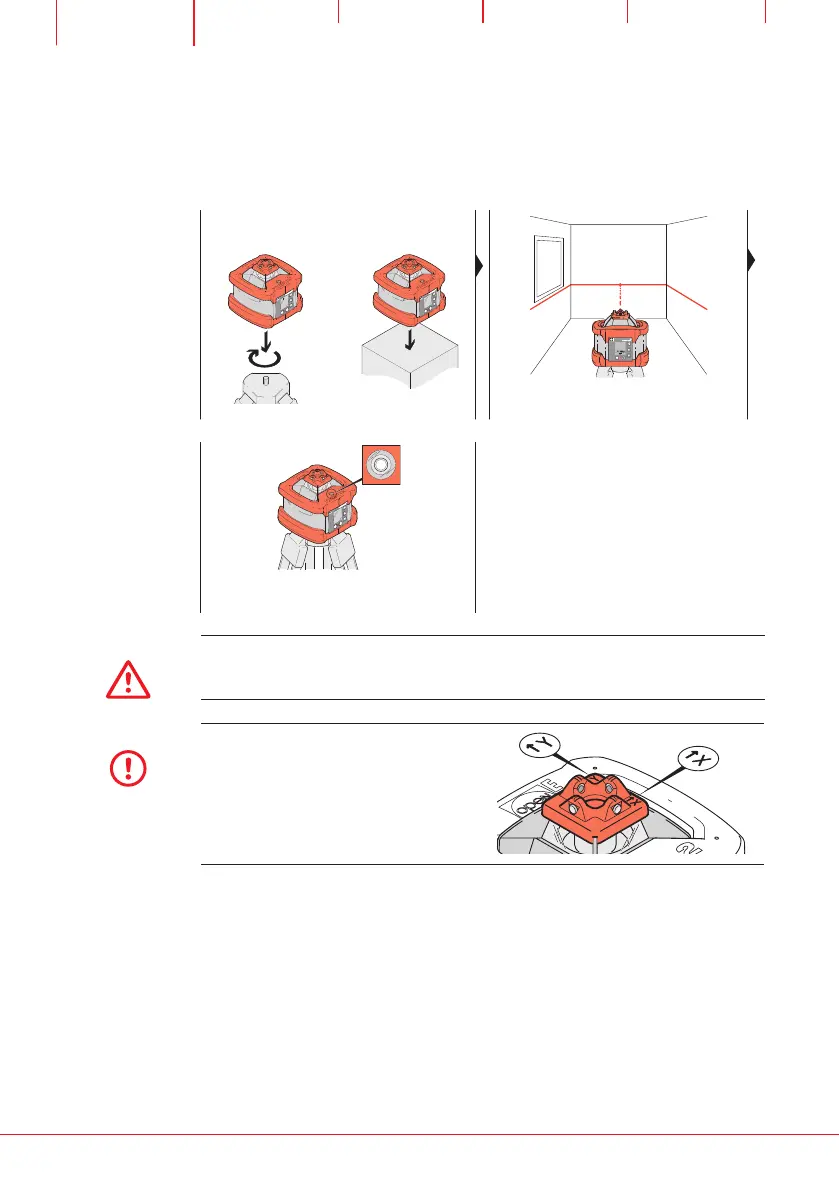 Y

X