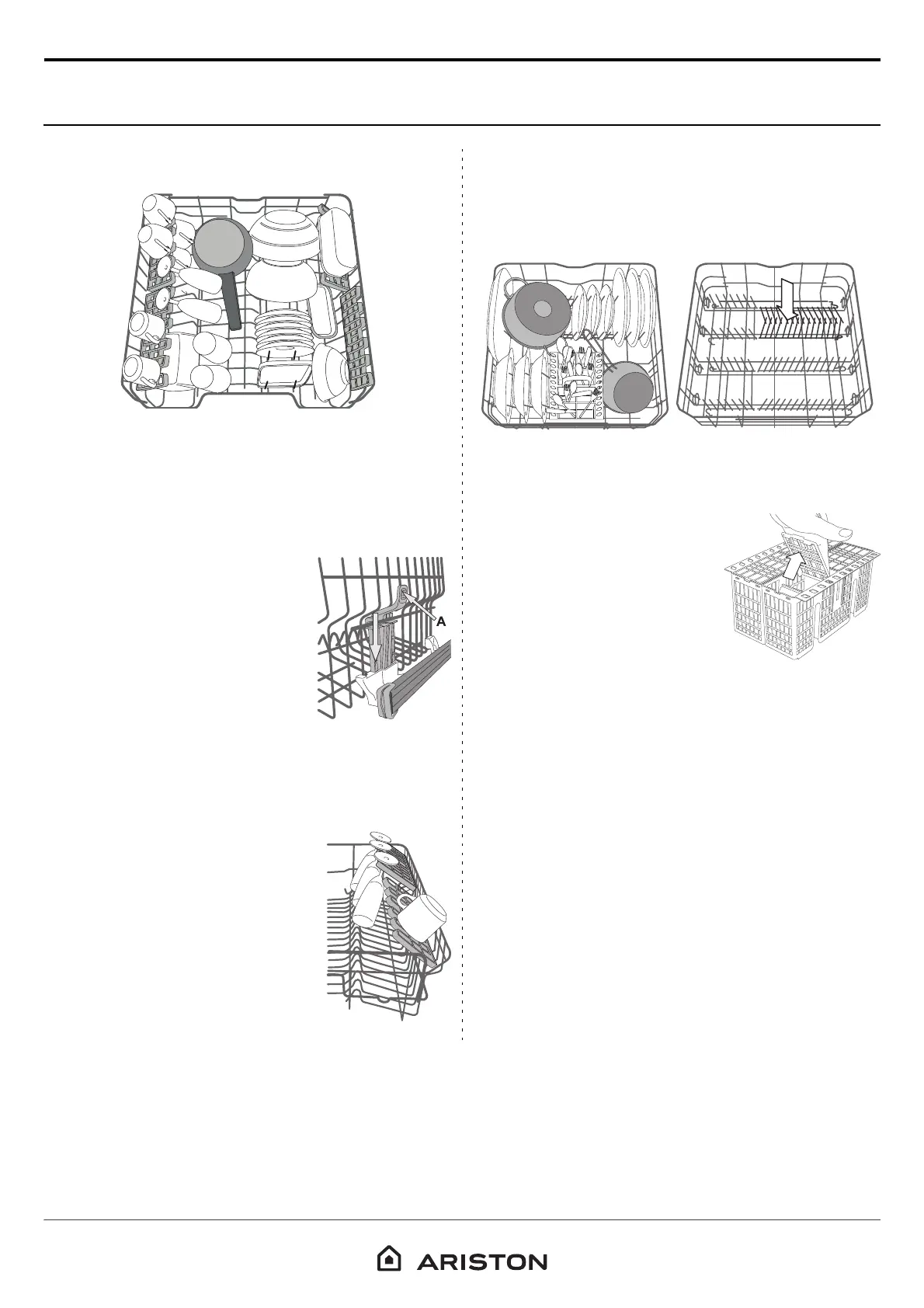 A

ARISTON