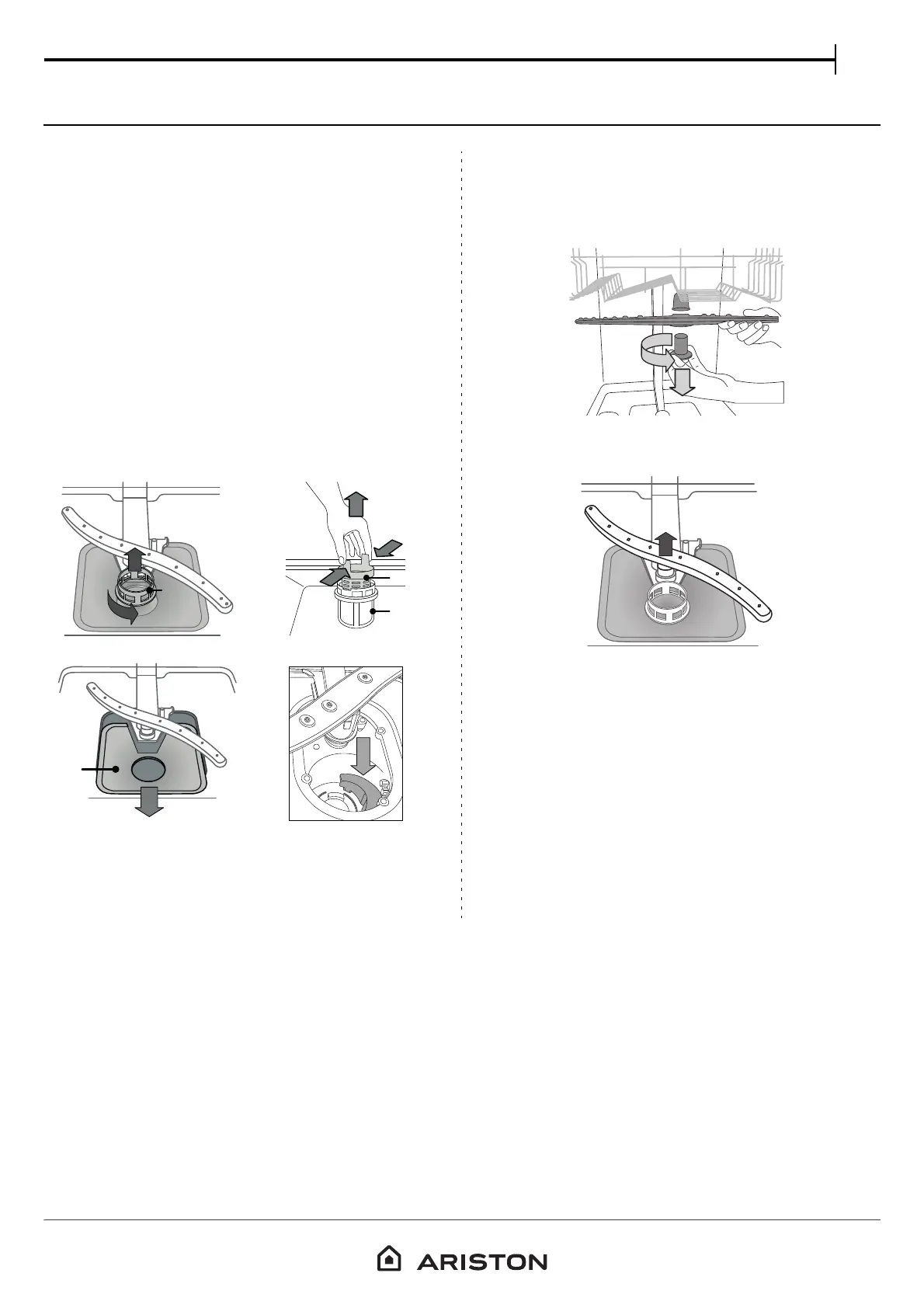 ARISTON