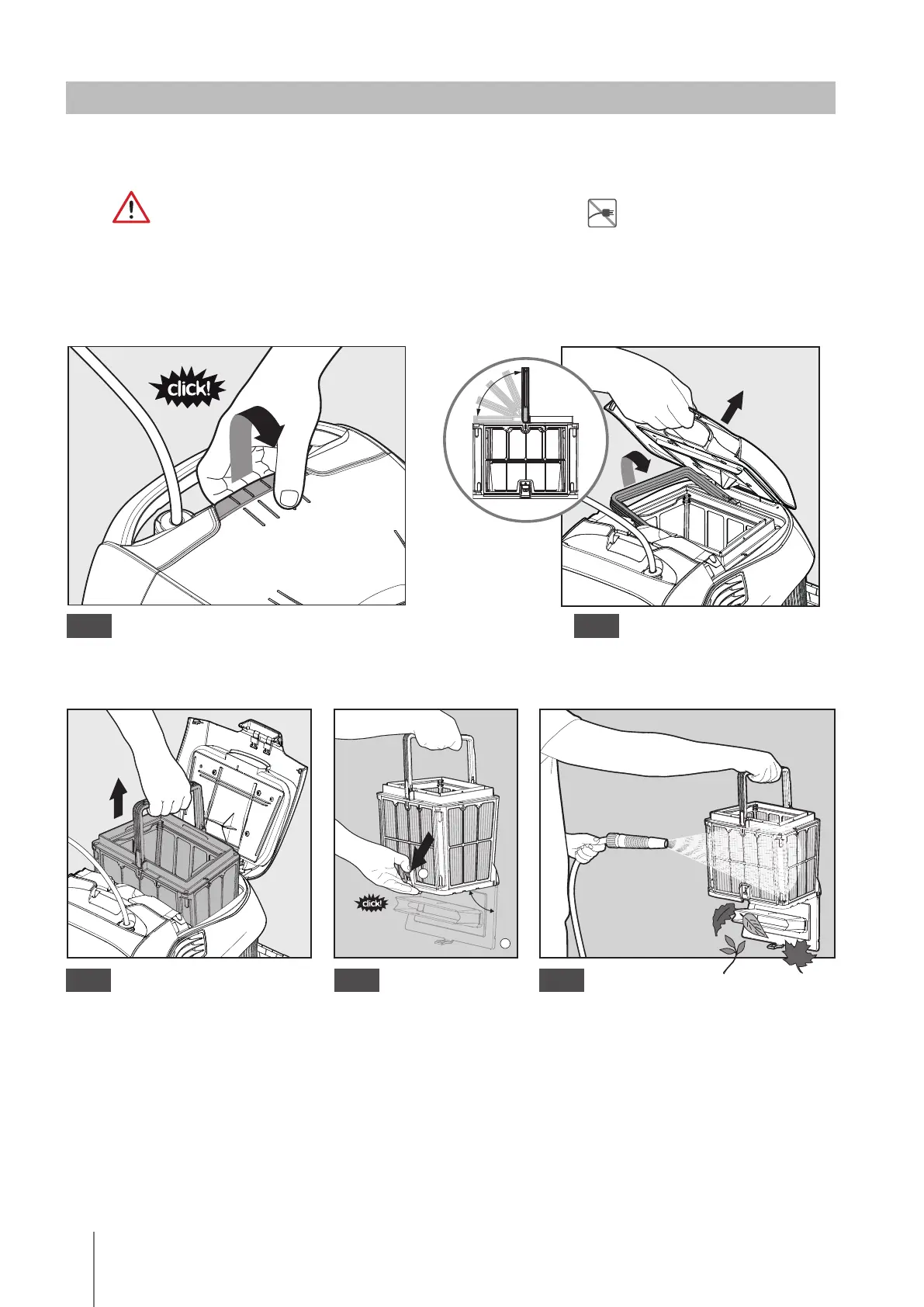 click!

click!