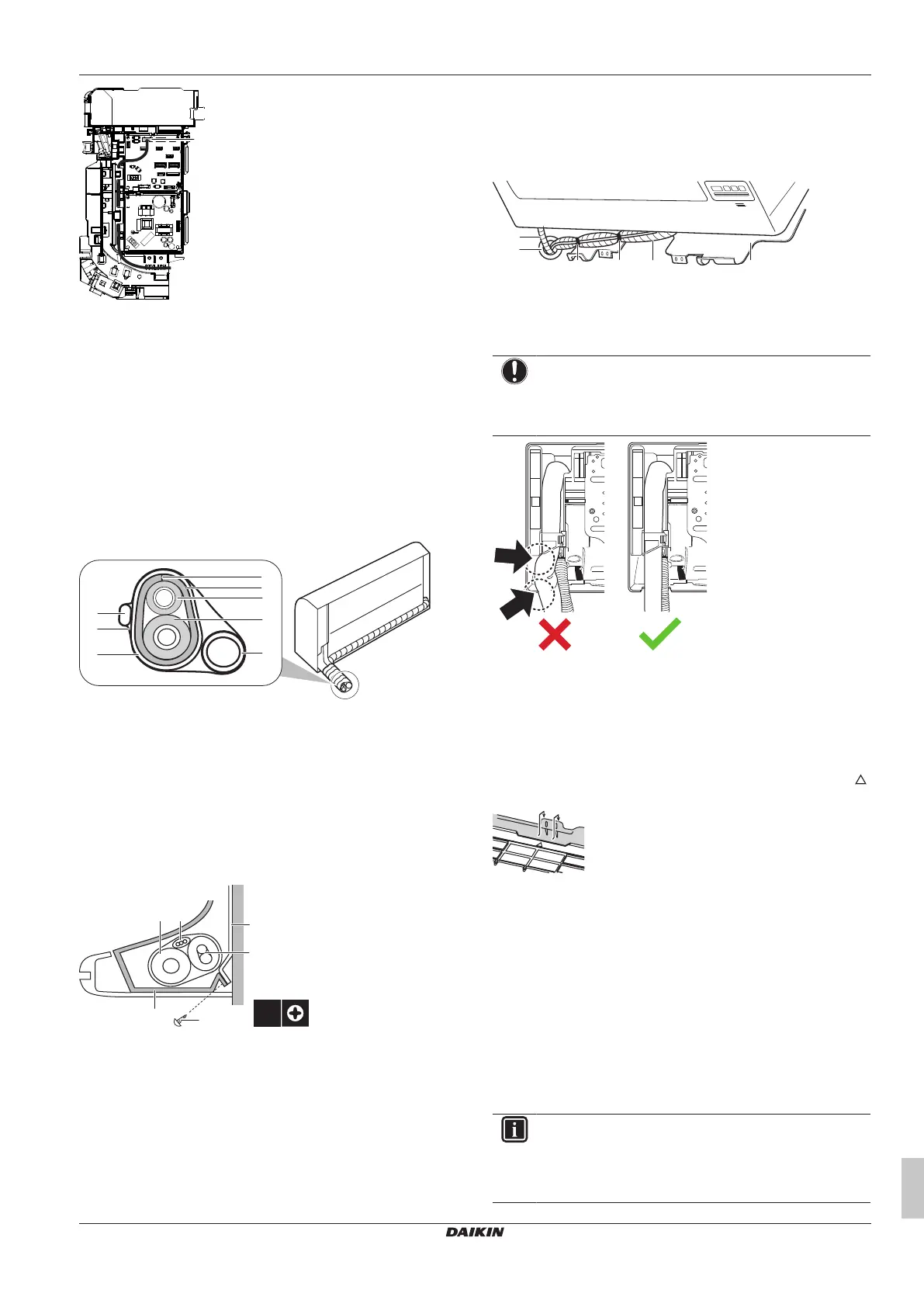 DAIKIN