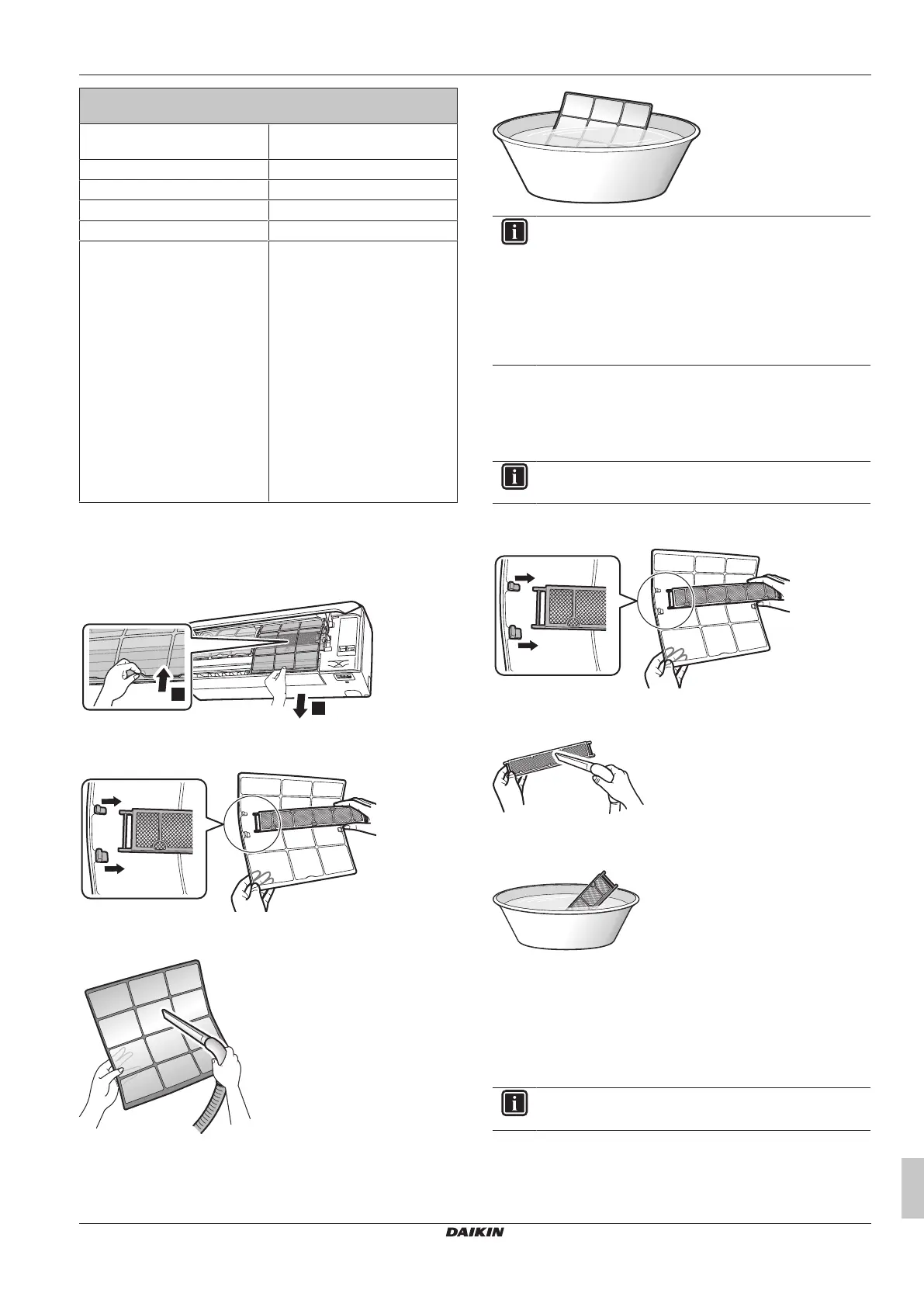 DAIKIN