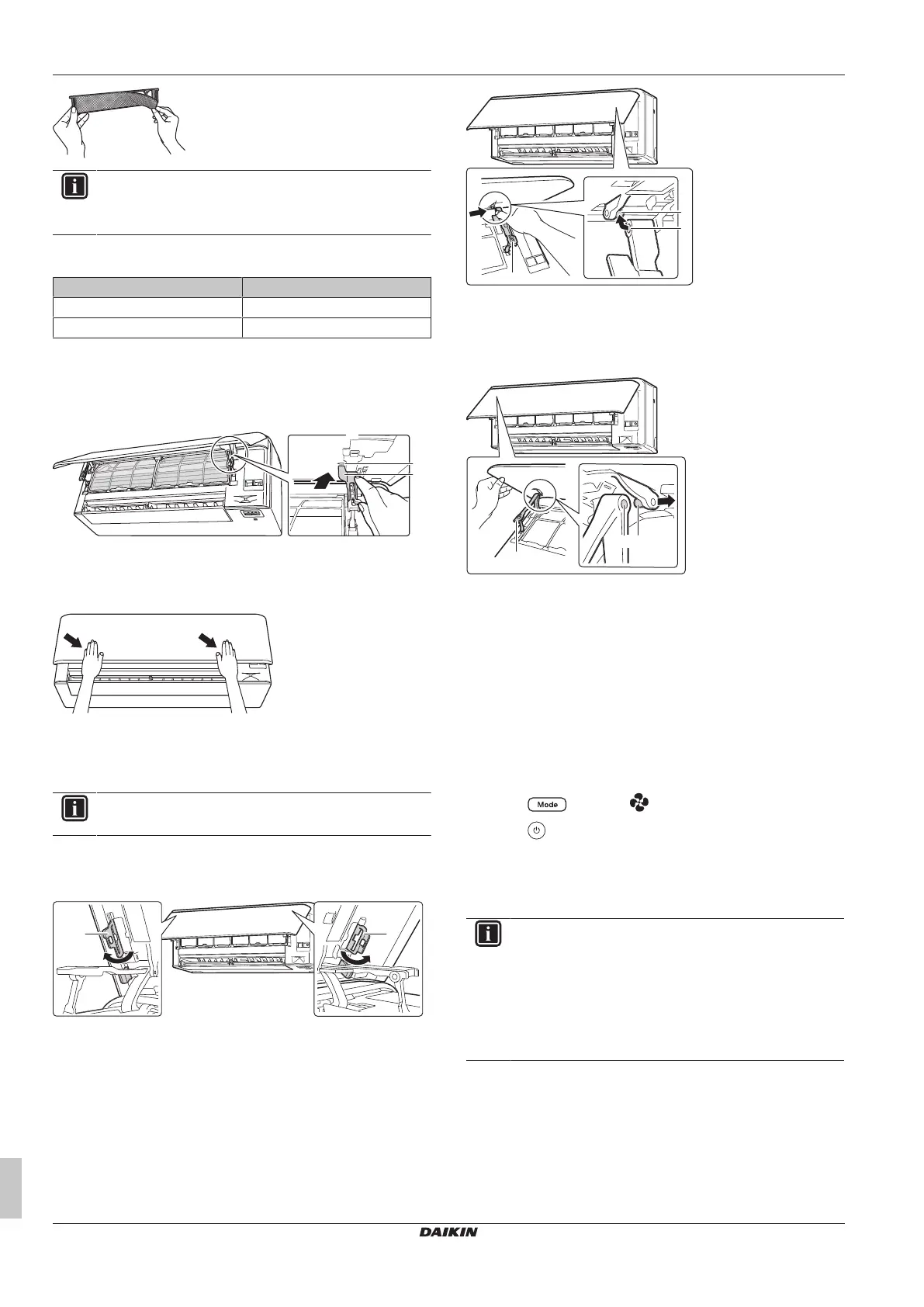 Mode

DAIKIN