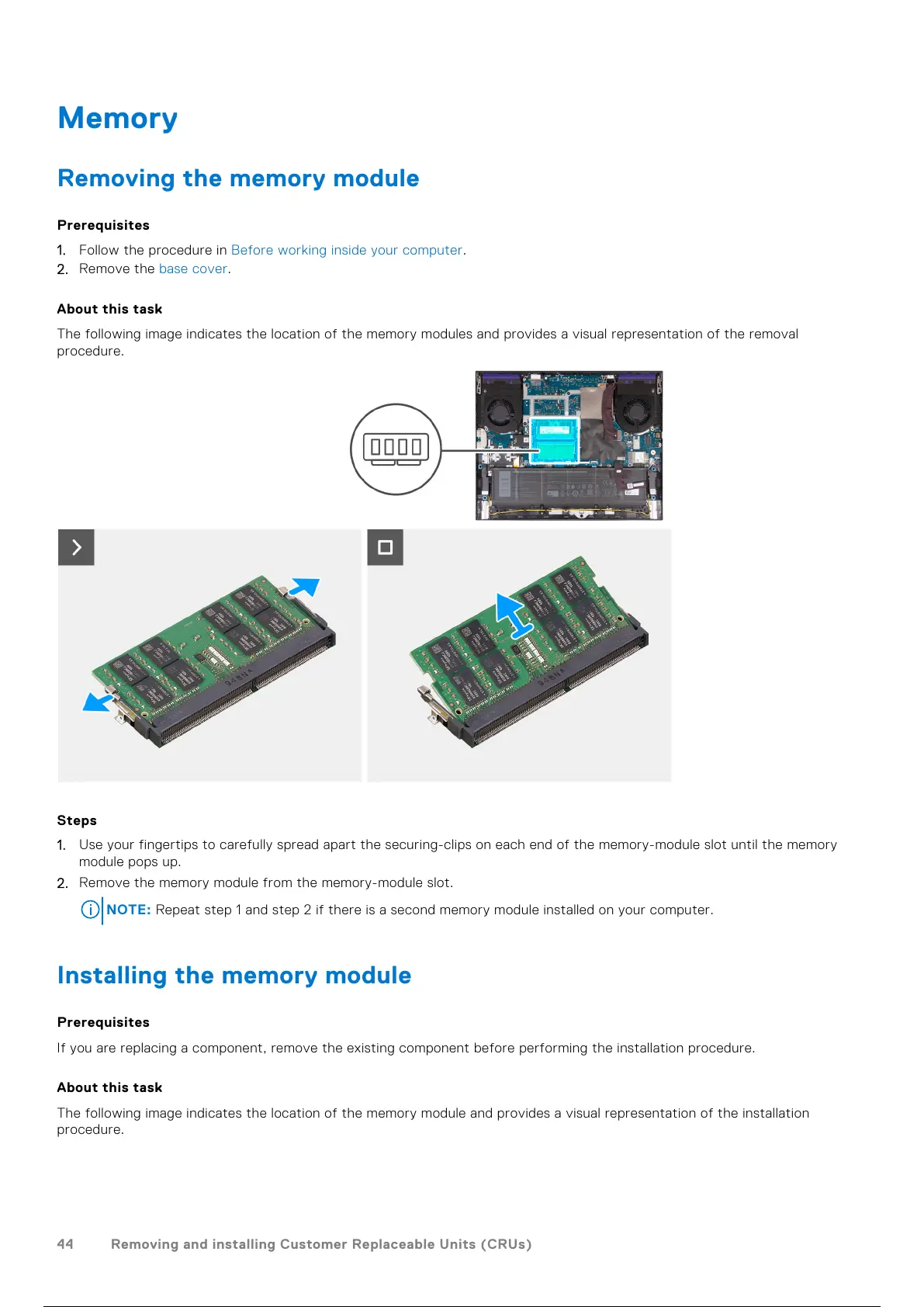 Memory

Removing the memory module

Prerequisites

1. Follow the procedure in Before working inside your computer.
2. Remove the base cover.

About this task

The following image indicates the location of the memory modules and provides a visual representation of the removal procedure.

Steps

1. Use your fingertips to carefully spread apart the securing-clips on each end of the memory-module slot until the memory module pops up.
2. Remove the memory module from the memory-module slot.

NOTE: Repeat step 1 and step 2 if there is a second memory module installed on your computer.

Installing the memory module

Prerequisites

If you are replacing a component, remove the existing component before performing the installation procedure.

About this task

The following image indicates the location of the memory module and provides a visual representation of the installation procedure.

44 Removing and installing Customer Replaceable Units (CRUs)