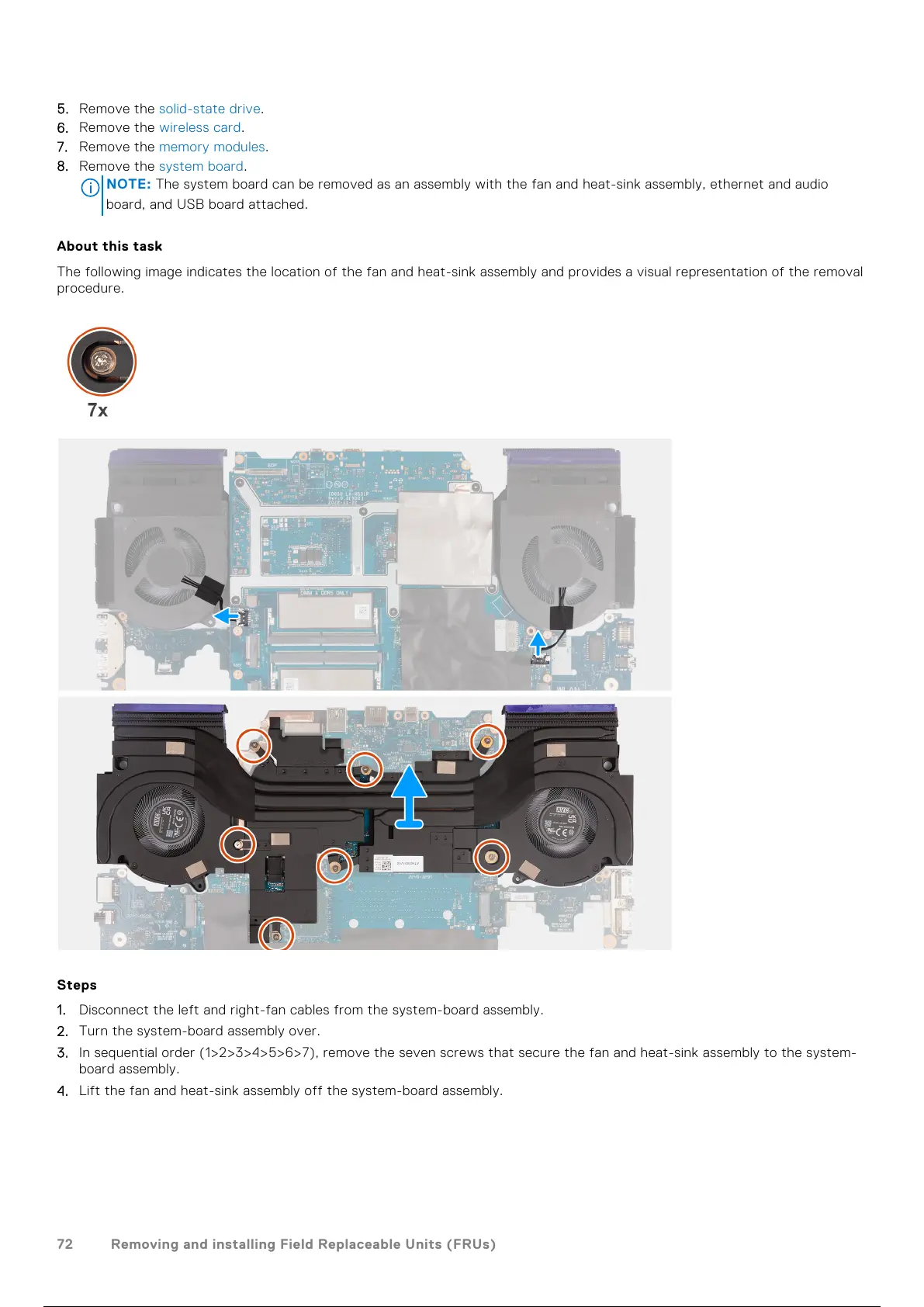 5. Remove the solid-state drive.
6. Remove the wireless card.
7. Remove the memory modules.
8. Remove the system board.

NOTE: The system board can be removed as an assembly with the fan and heat-sink assembly, ethernet and audio board, and USB board attached.

About this task

The following image indicates the location of the fan and heat-sink assembly and provides a visual representation of the removal procedure.

7x

Steps

1. Disconnect the left and right-fan cables from the system-board assembly.
2. Turn the system-board assembly over.
3. In sequential order (1>2>3>4>5>6>7), remove the seven screws that secure the fan and heat-sink assembly to the system-board assembly.
4. Lift the fan and heat-sink assembly off the system-board assembly.

72 Removing and installing Field Replaceable Units (FRUs)