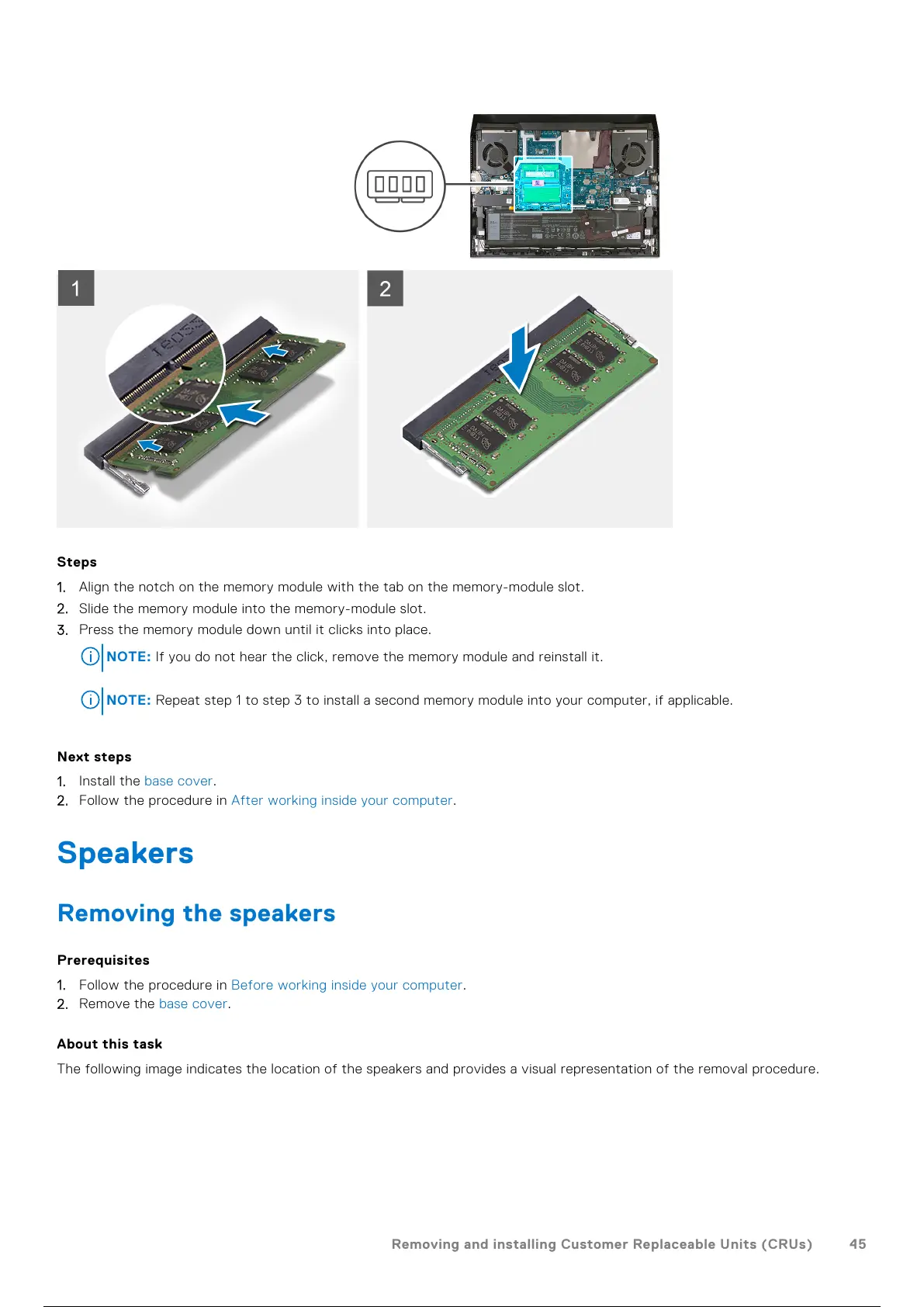 1

2

Steps

1. Align the notch on the memory module with the tab on the memory-module slot.
2. Slide the memory module into the memory-module slot.
3. Press the memory module down until it clicks into place.

NOTE: If you do not hear the click, remove the memory module and reinstall it.

NOTE: Repeat step 1 to step 3 to install a second memory module into your computer, if applicable.

Next steps

1. Install the base cover.
2. Follow the procedure in After working inside your computer.

Speakers

Removing the speakers

Prerequisites

1. Follow the procedure in Before working inside your computer.
2. Remove the base cover.

About this task

The following image indicates the location of the speakers and provides a visual representation of the removal procedure.

Removing and installing Customer Replaceable Units (CRUs) 45