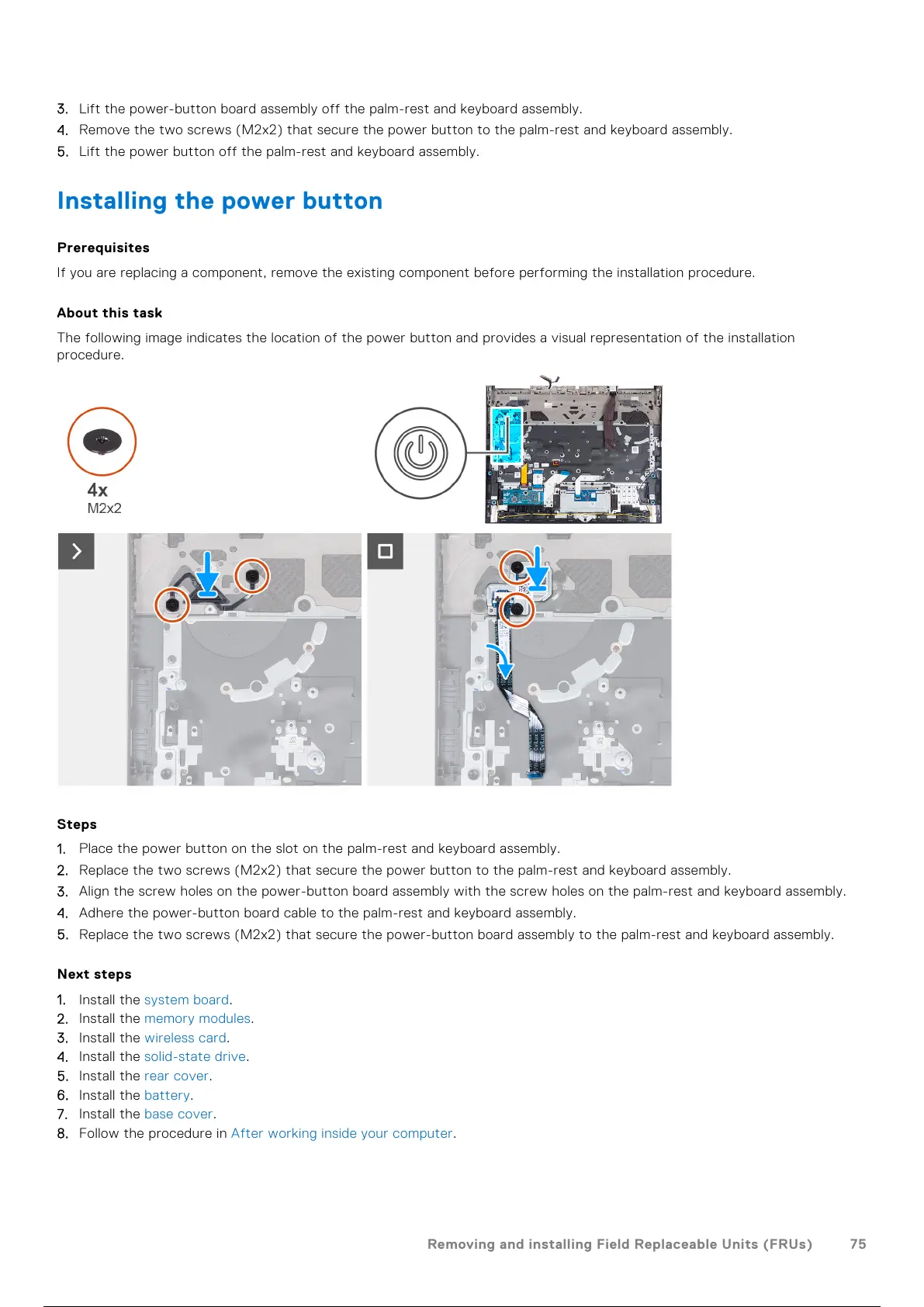 3. Lift the power-button board assembly off the palm-rest and keyboard assembly.
4. Remove the two screws (M2x2) that secure the power button to the palm-rest and keyboard assembly.
5. Lift the power button off the palm-rest and keyboard assembly.

Installing the power button

Prerequisites

If you are replacing a component, remove the existing component before performing the installation procedure.

About this task

The following image indicates the location of the power button and provides a visual representation of the installation procedure.

4x
M2x2

Steps

1. Place the power button on the slot on the palm-rest and keyboard assembly.
2. Replace the two screws (M2x2) that secure the power button to the palm-rest and keyboard assembly.
3. Align the screw holes on the power-button board assembly with the screw holes on the palm-rest and keyboard assembly.
4. Adhere the power-button board cable to the palm-rest and keyboard assembly.
5. Replace the two screws (M2x2) that secure the power-button board assembly to the palm-rest and keyboard assembly.

Next steps

1. Install the system board.
2. Install the memory modules.
3. Install the wireless card.
4. Install the solid-state drive.
5. Install the rear cover.
6. Install the battery.
7. Install the base cover.
8. Follow the procedure in After working inside your computer.

Removing and installing Field Replaceable Units (FRUs) 75