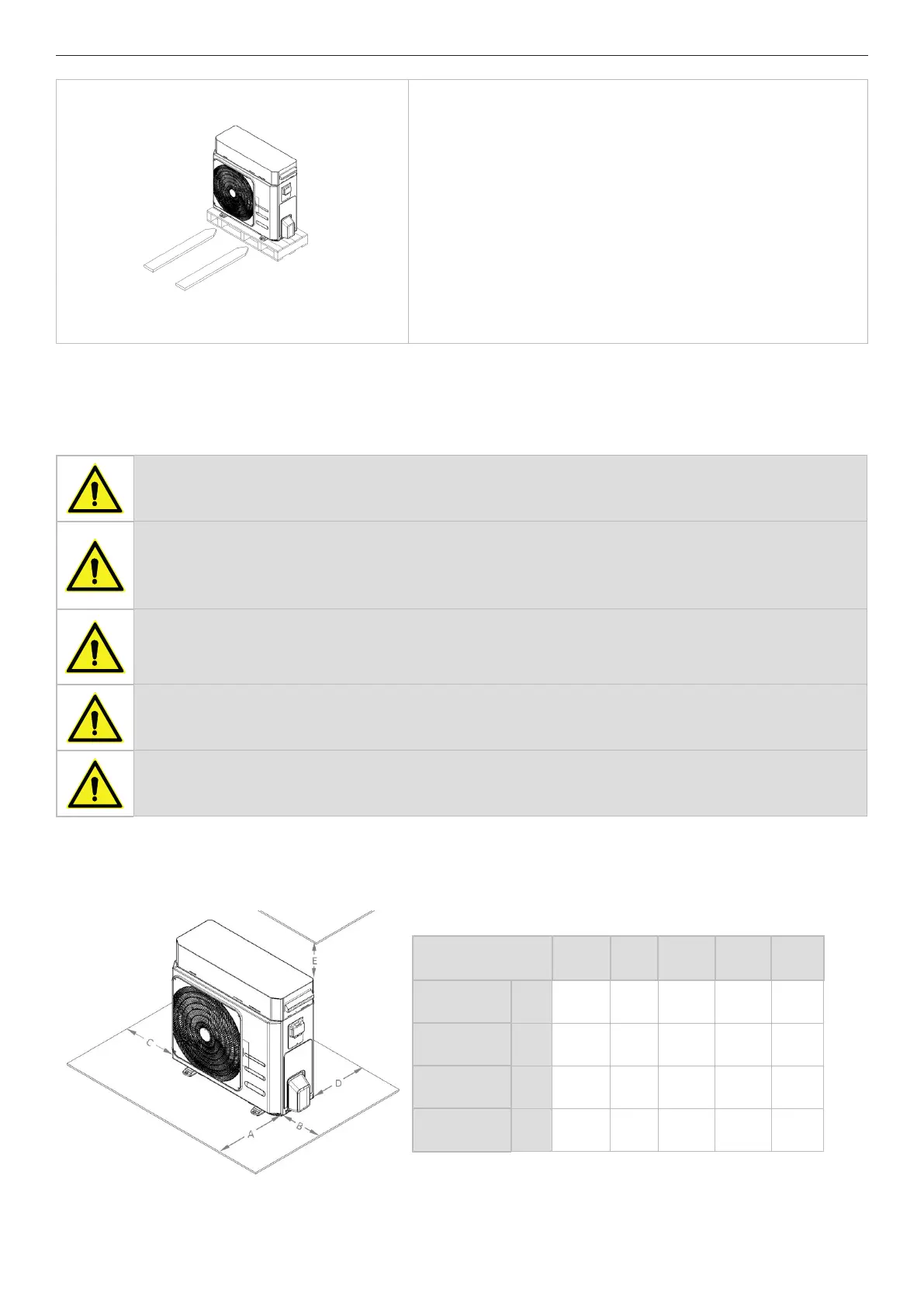 E

C

D

A

B