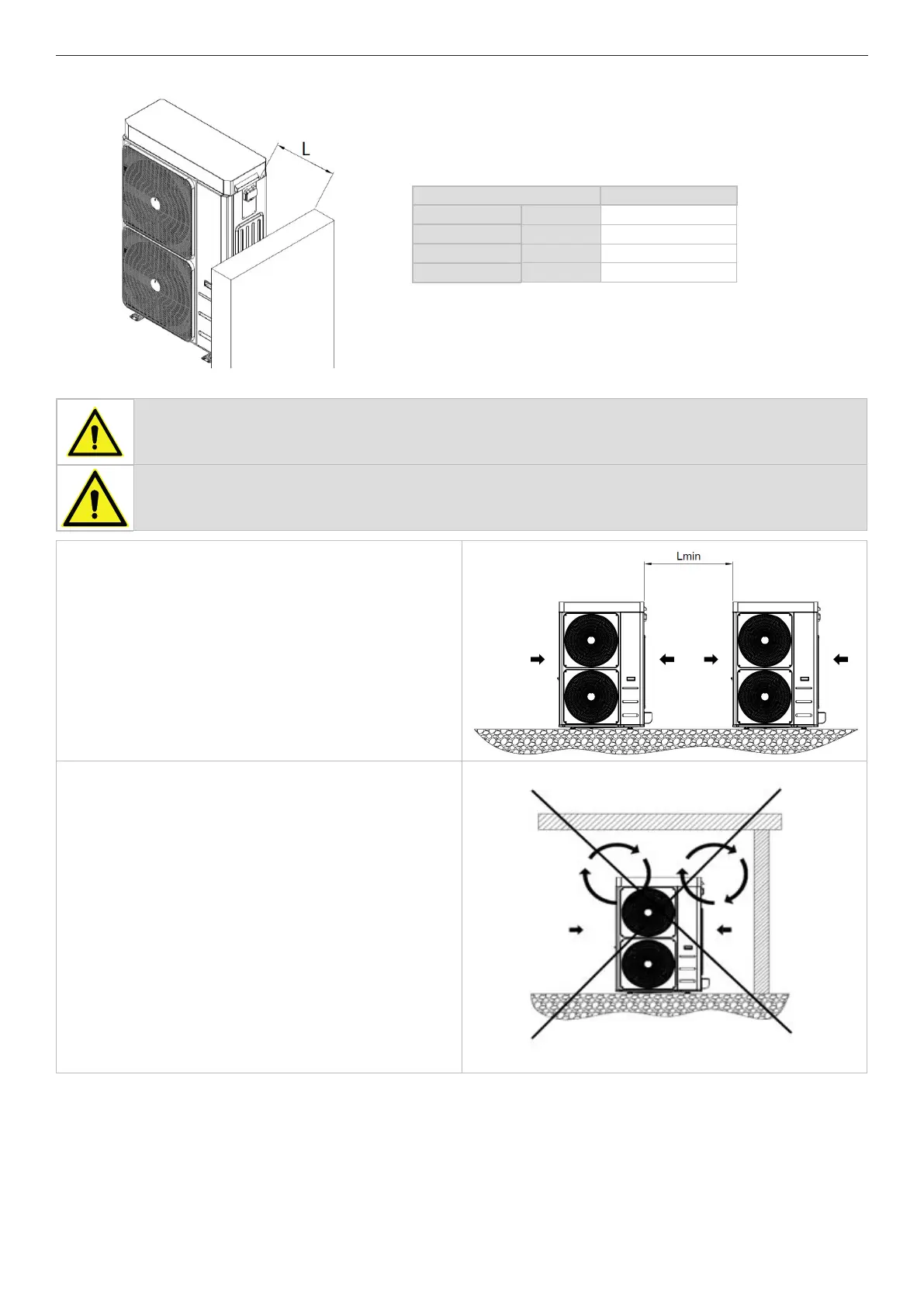 L

Lmin