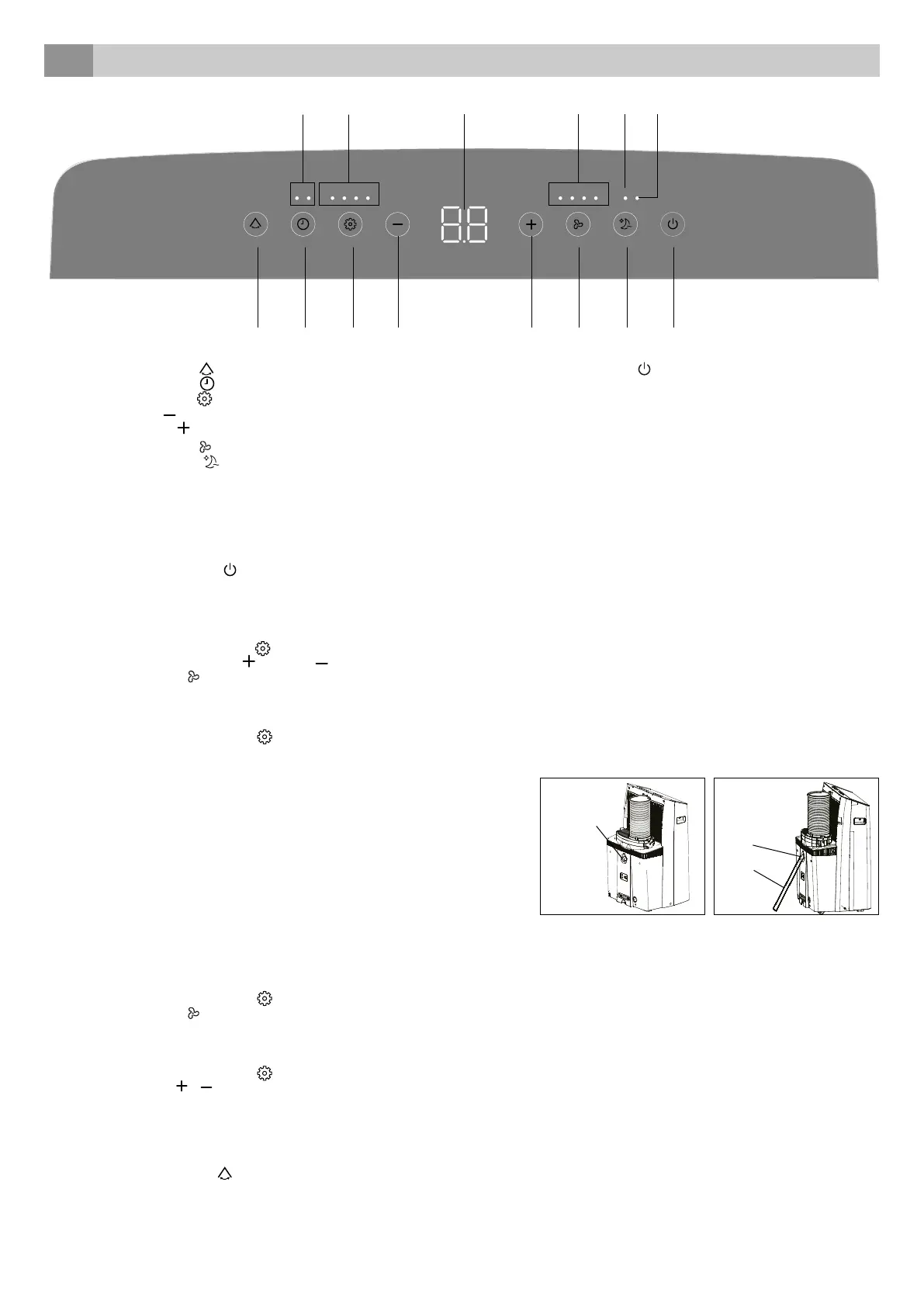 8.8