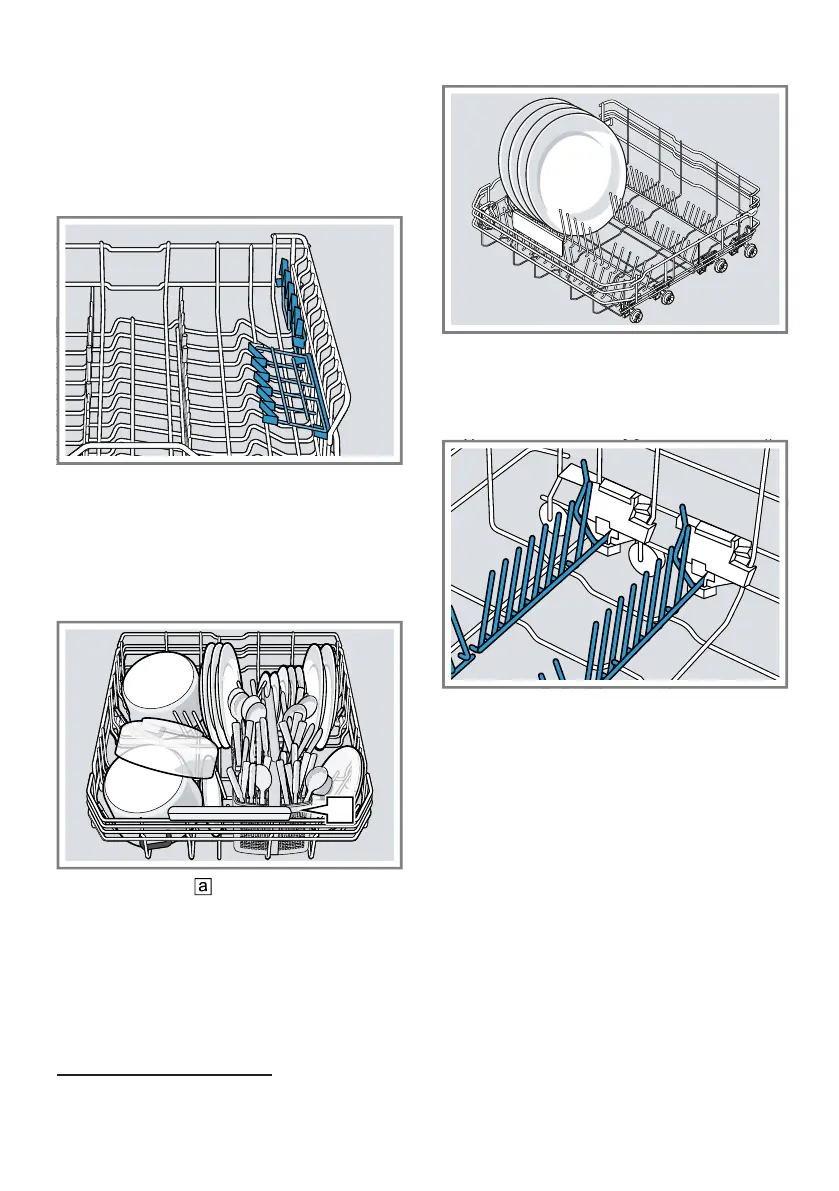 a