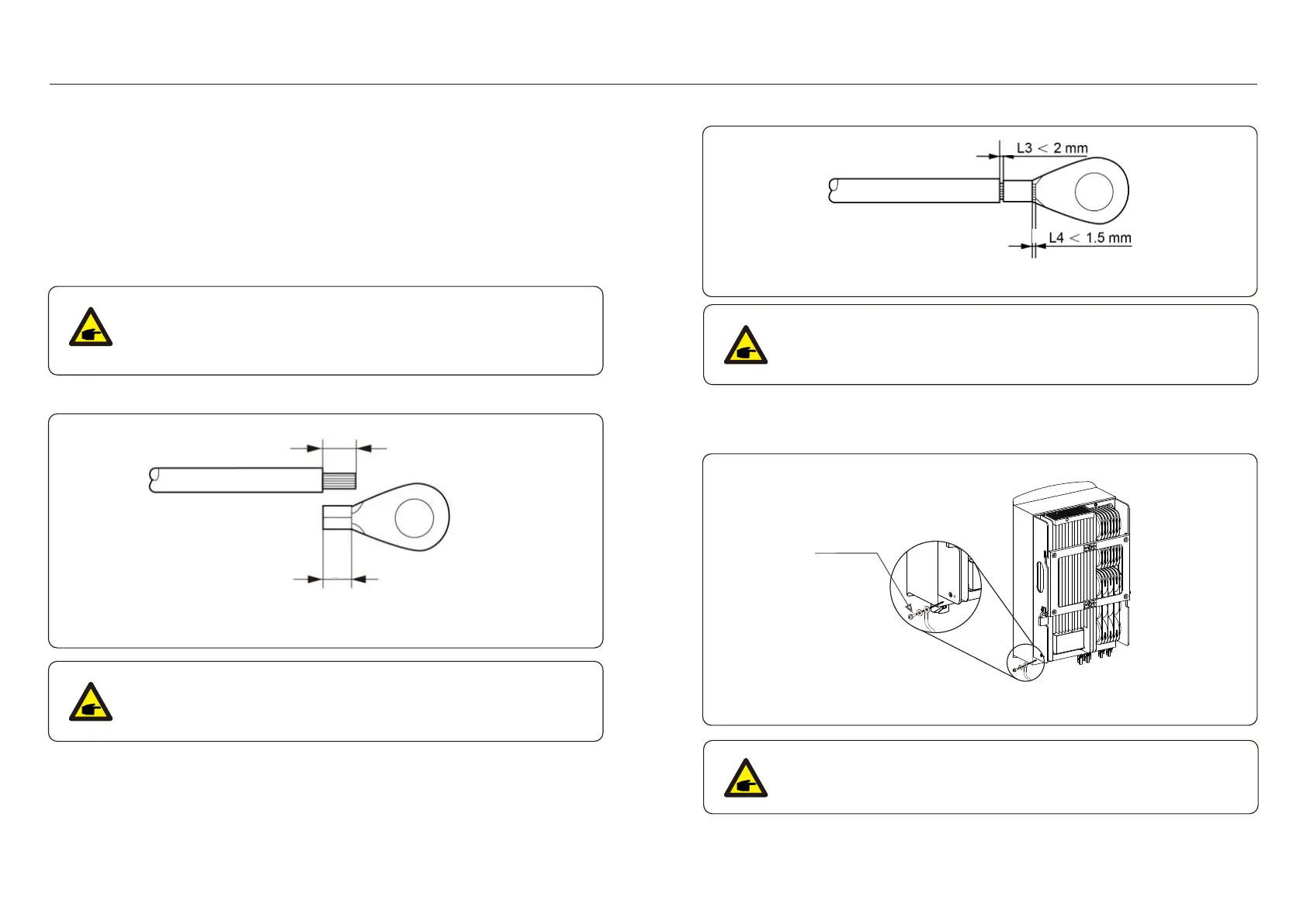 L3 < 2 mm

L4 < 1.5 mm