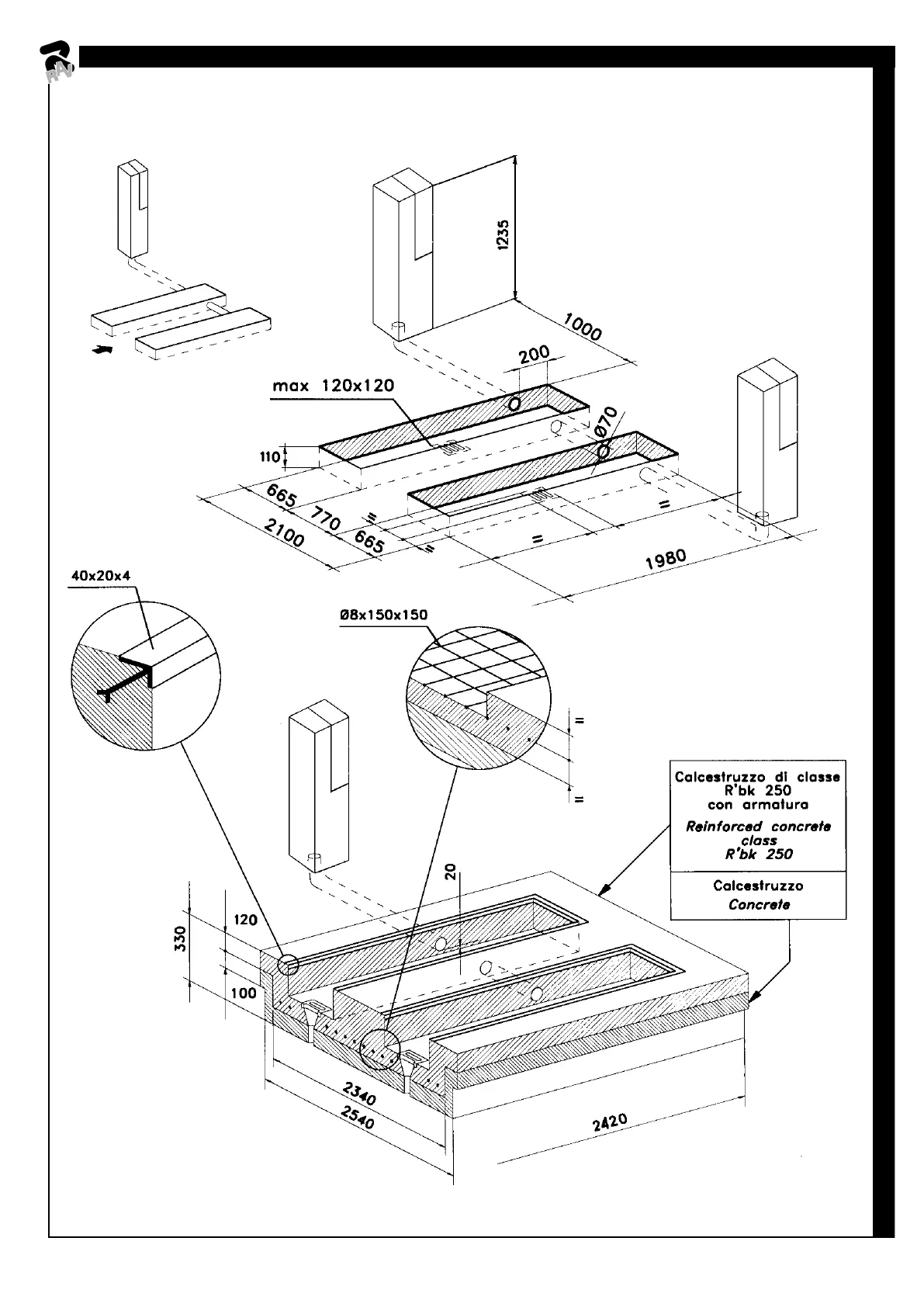 RAV

1235

1000

200

max 120x120

Ø70

110

665

770

665

2100

=

=

=

=

1980

40x20x4

Ø8x150x150

=

=

Calcestruzzo di classe R'bk 250 con armatura

Reinforced concrete class R'bk 250

Calcestruzzo

Concrete

20

330

120

100

2340

2540

2420