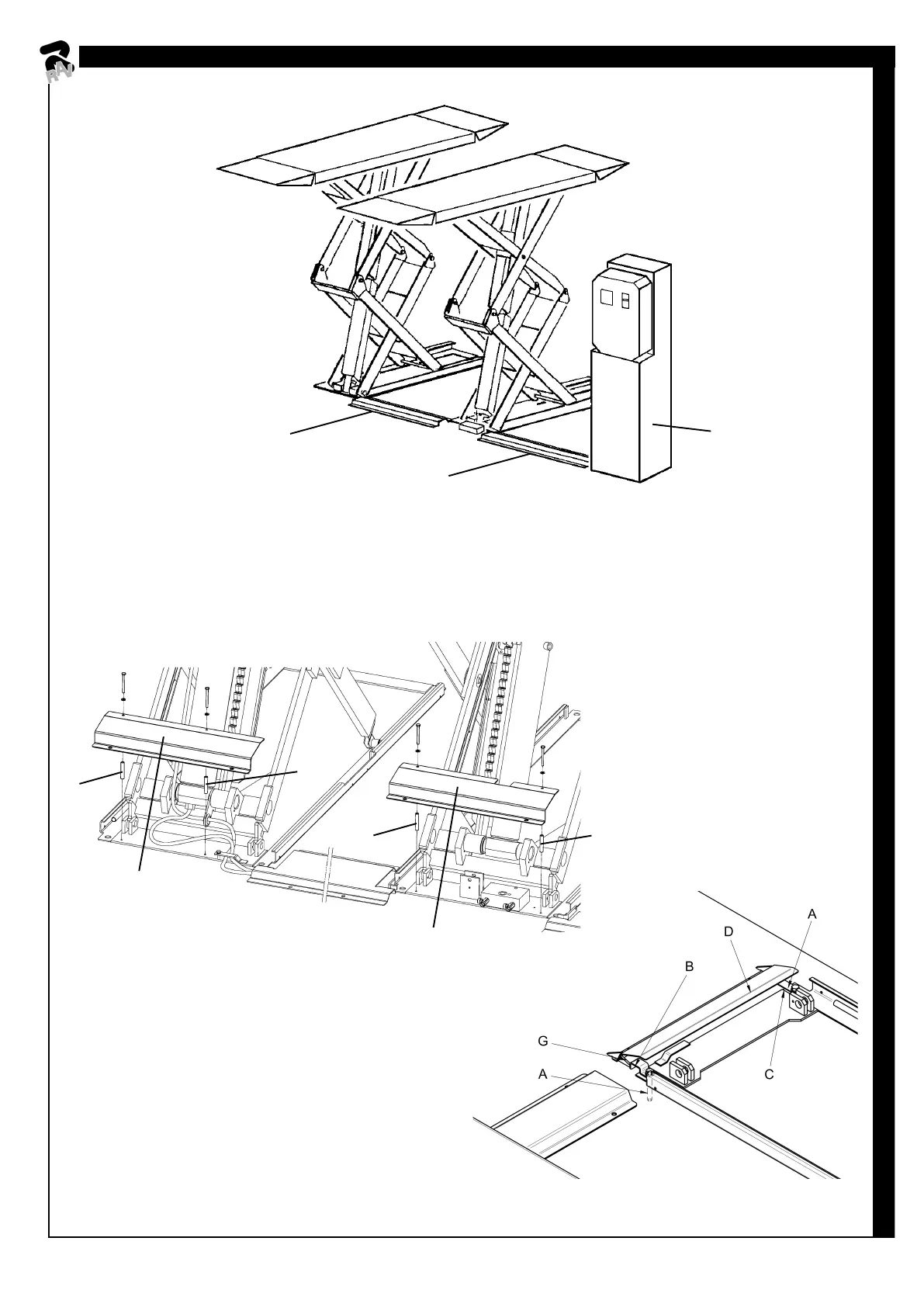 RAV

A
D
B
G
A
C