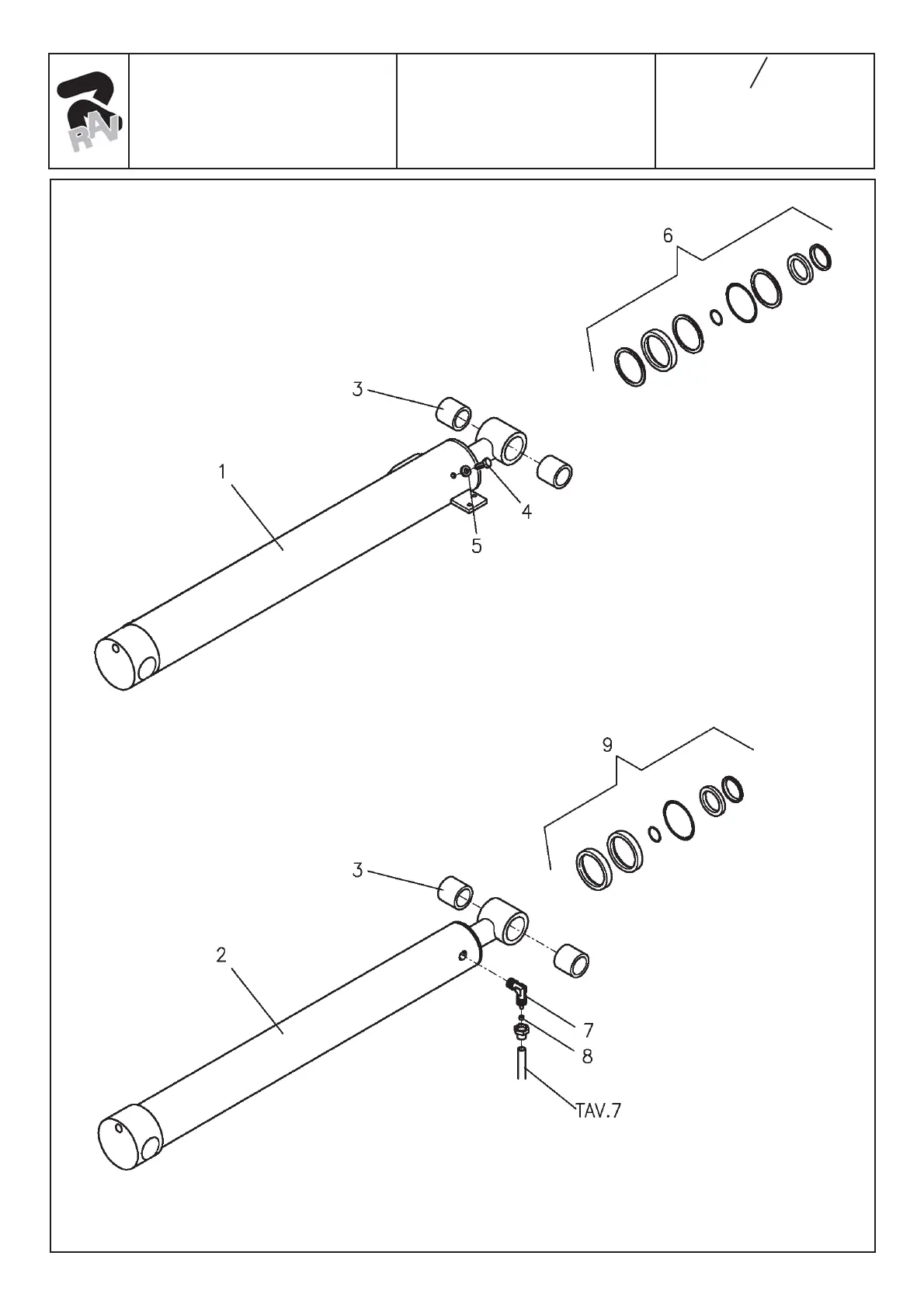 RAV

/

6

3

1

4

5

9

3

2

7

8

TAV.7