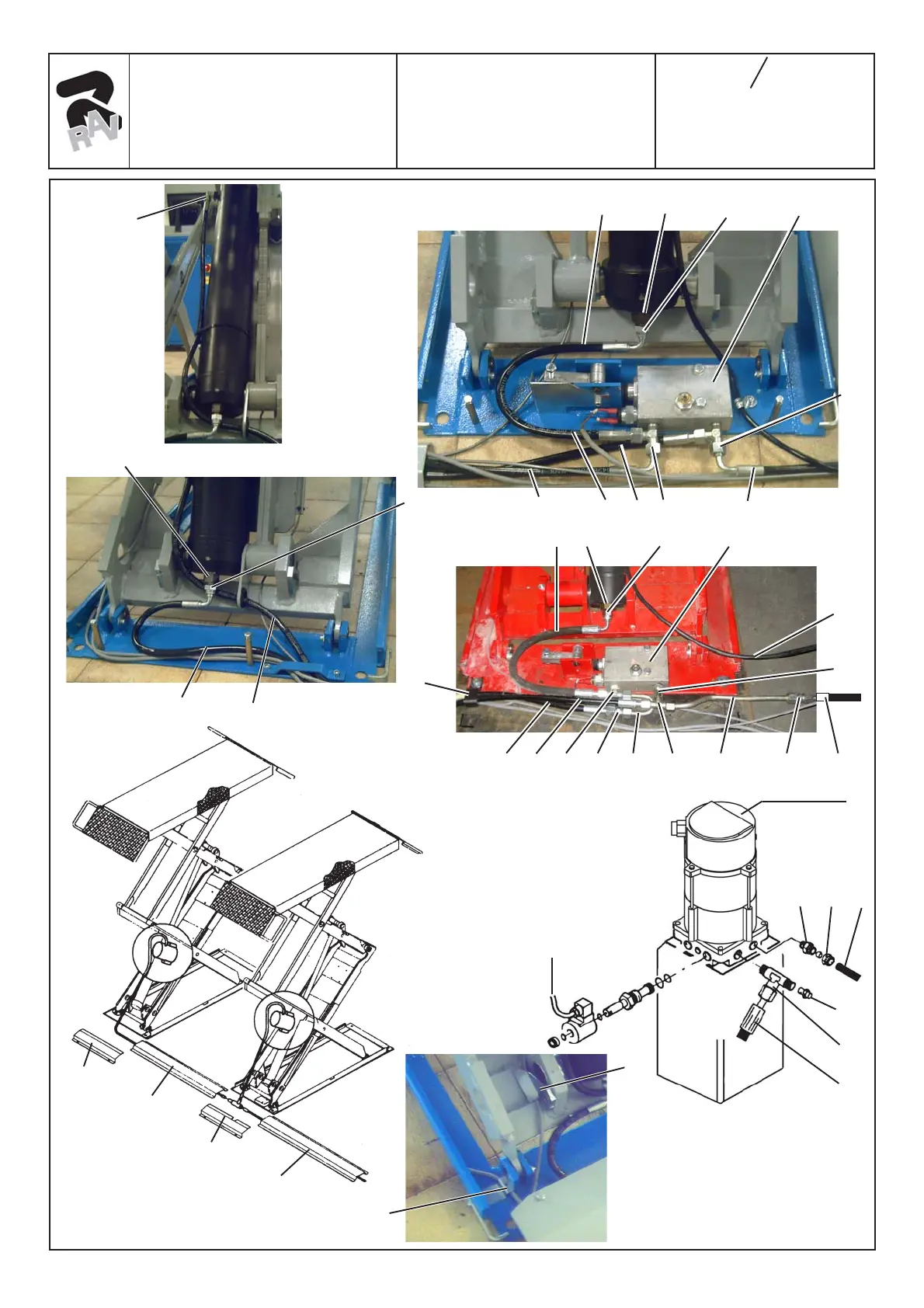 RAV