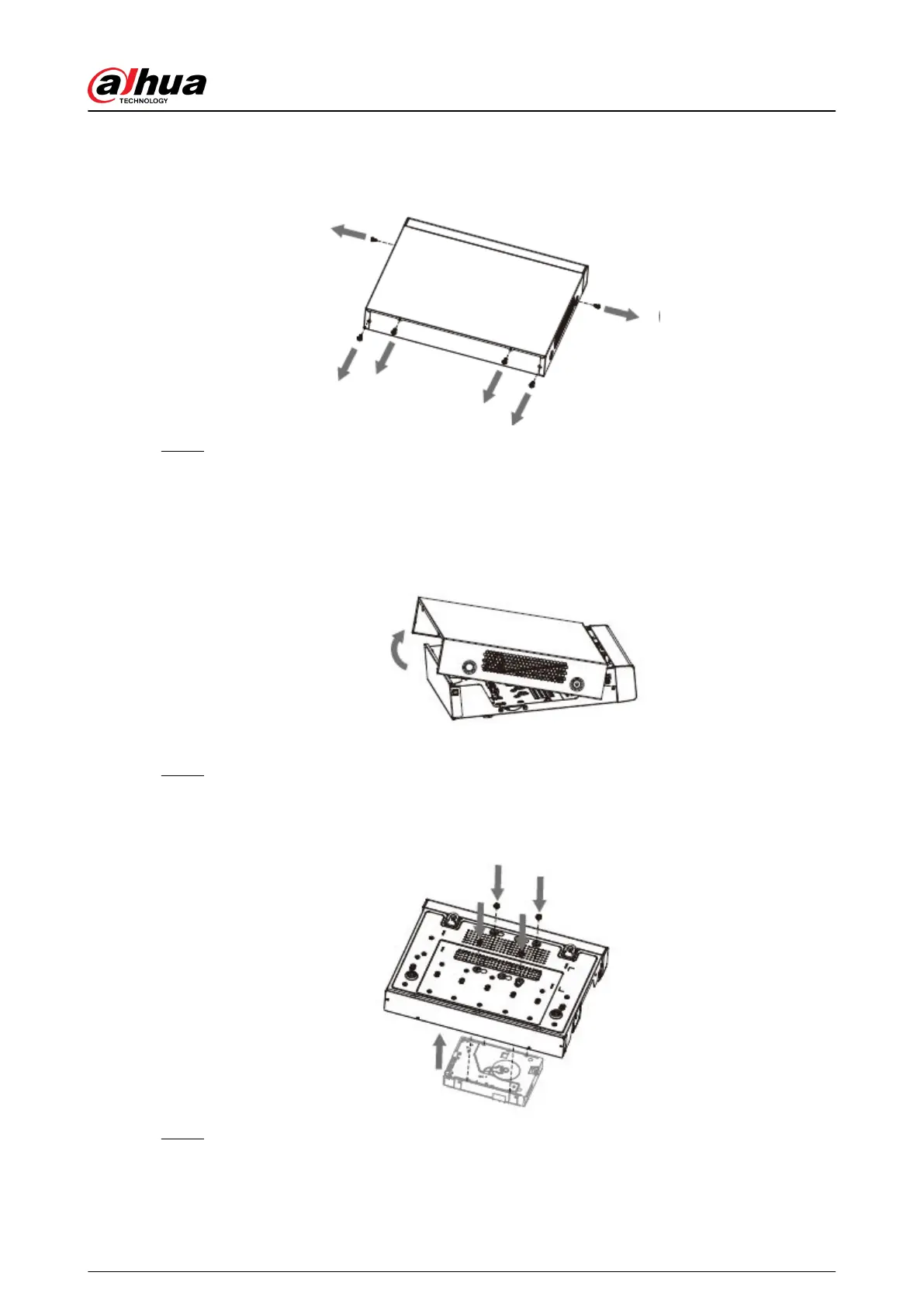 alhua
TECHNOLOGY