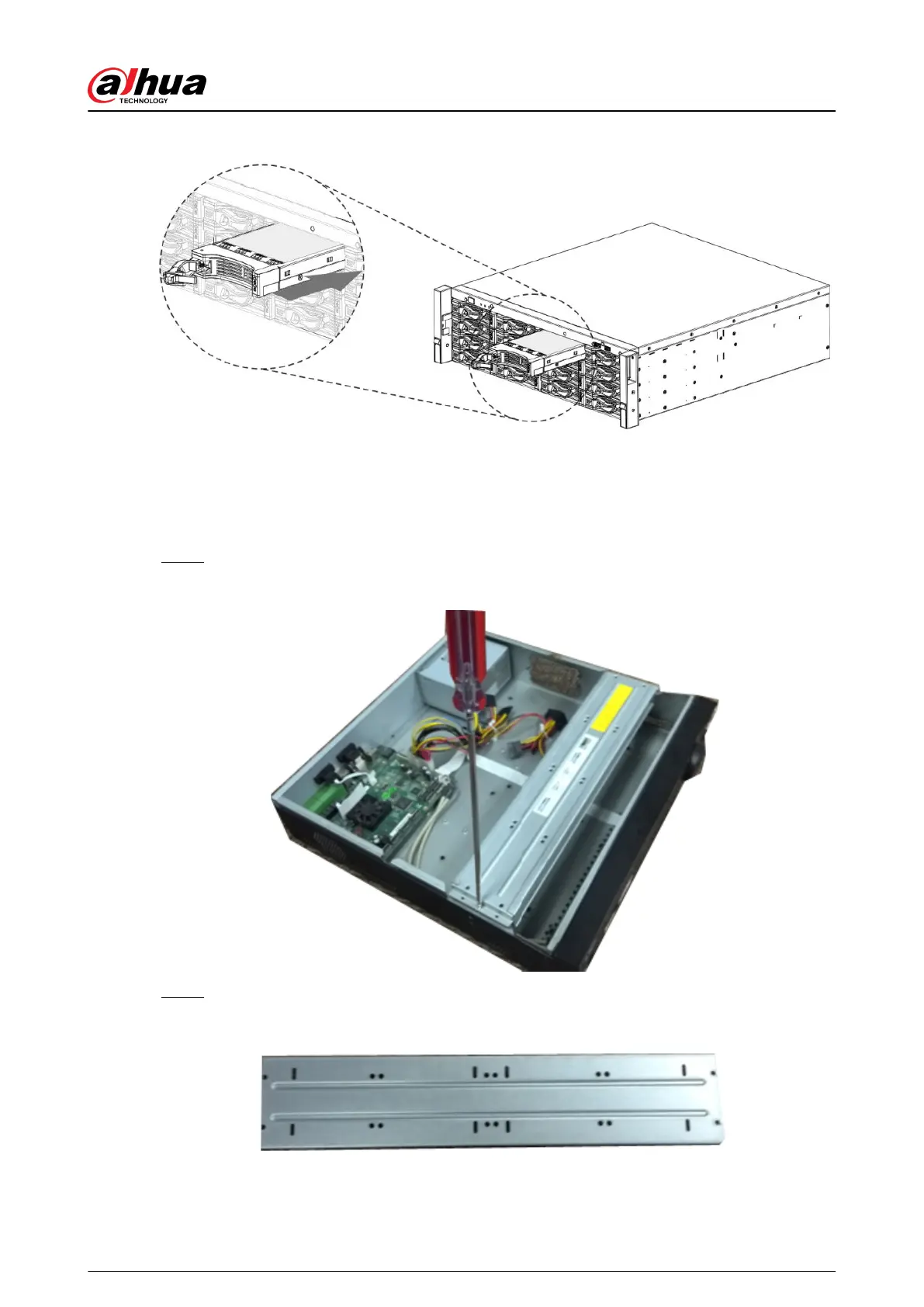 alhua
TECHNOLOGY