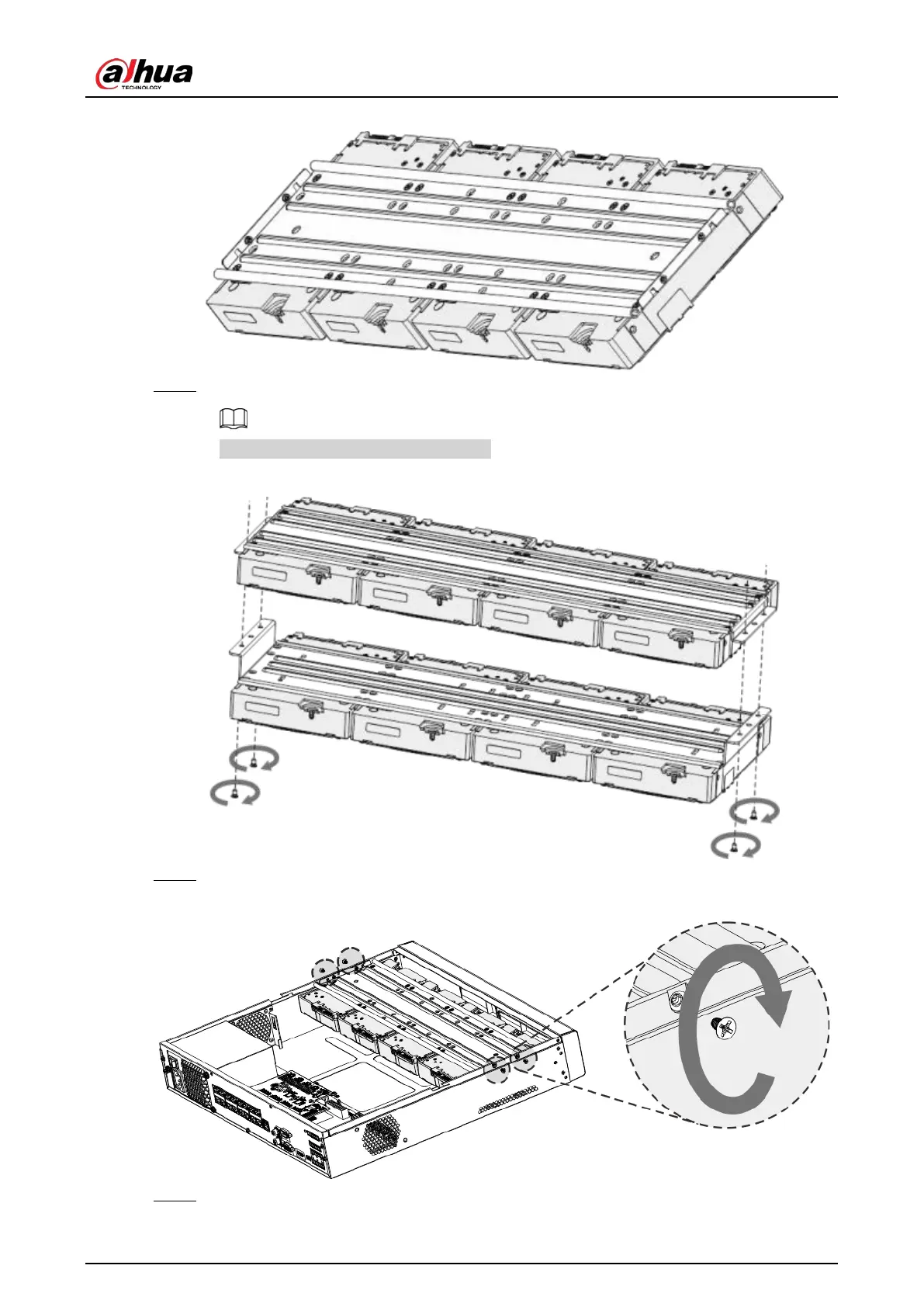 alhua
TECHNOLOGY