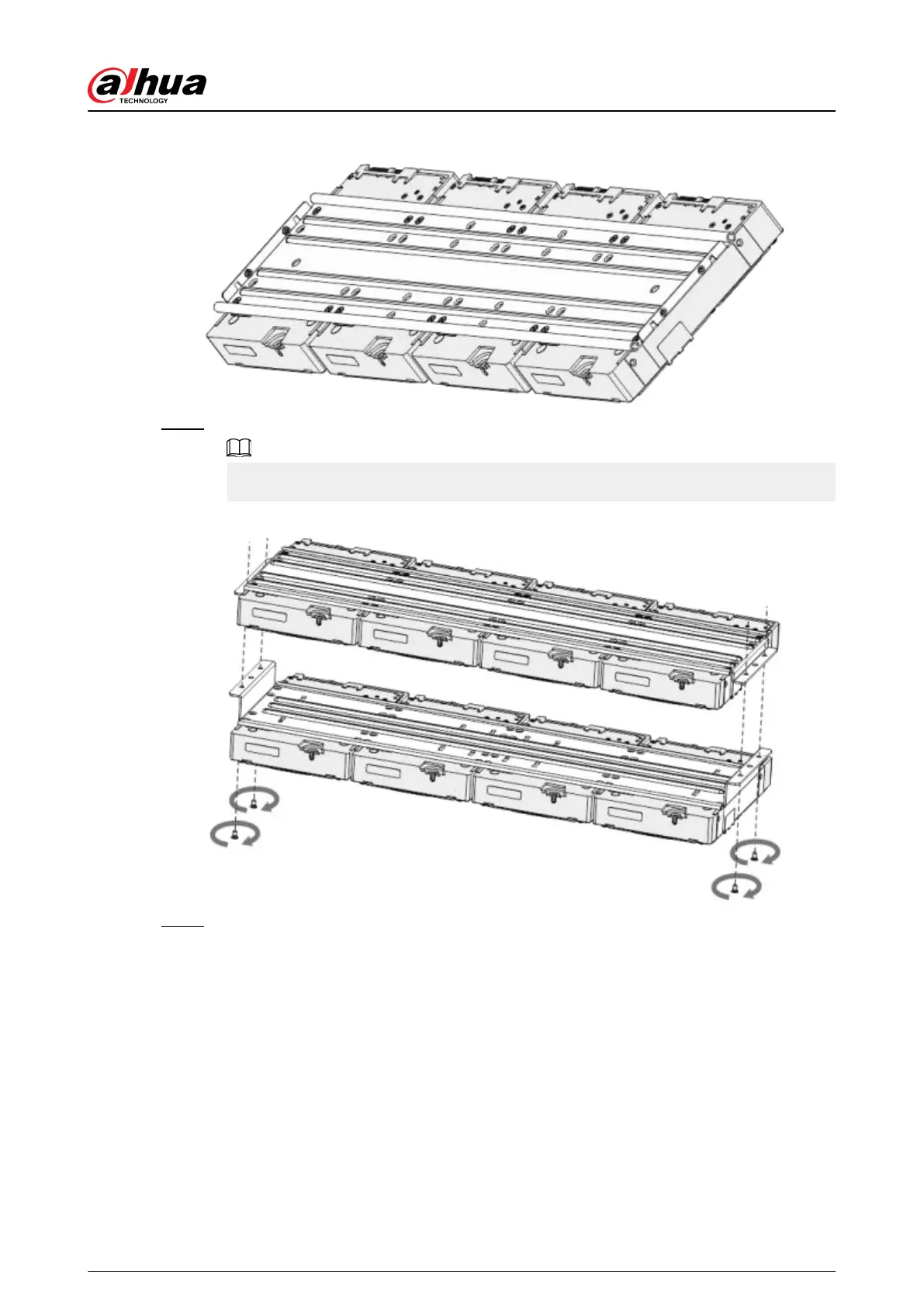 alhua
TECHNOLOGY