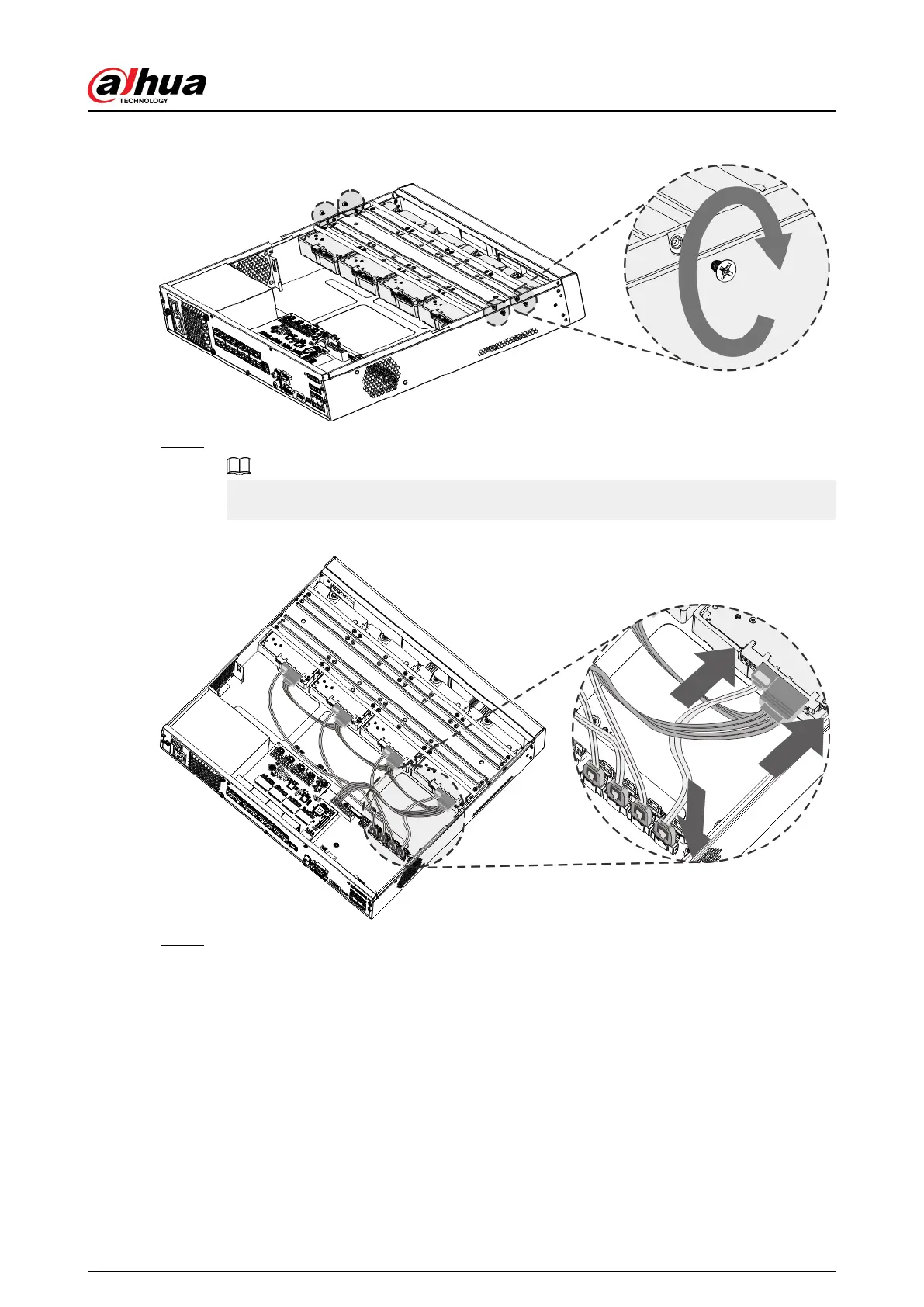 alhua
TECHNOLOGY