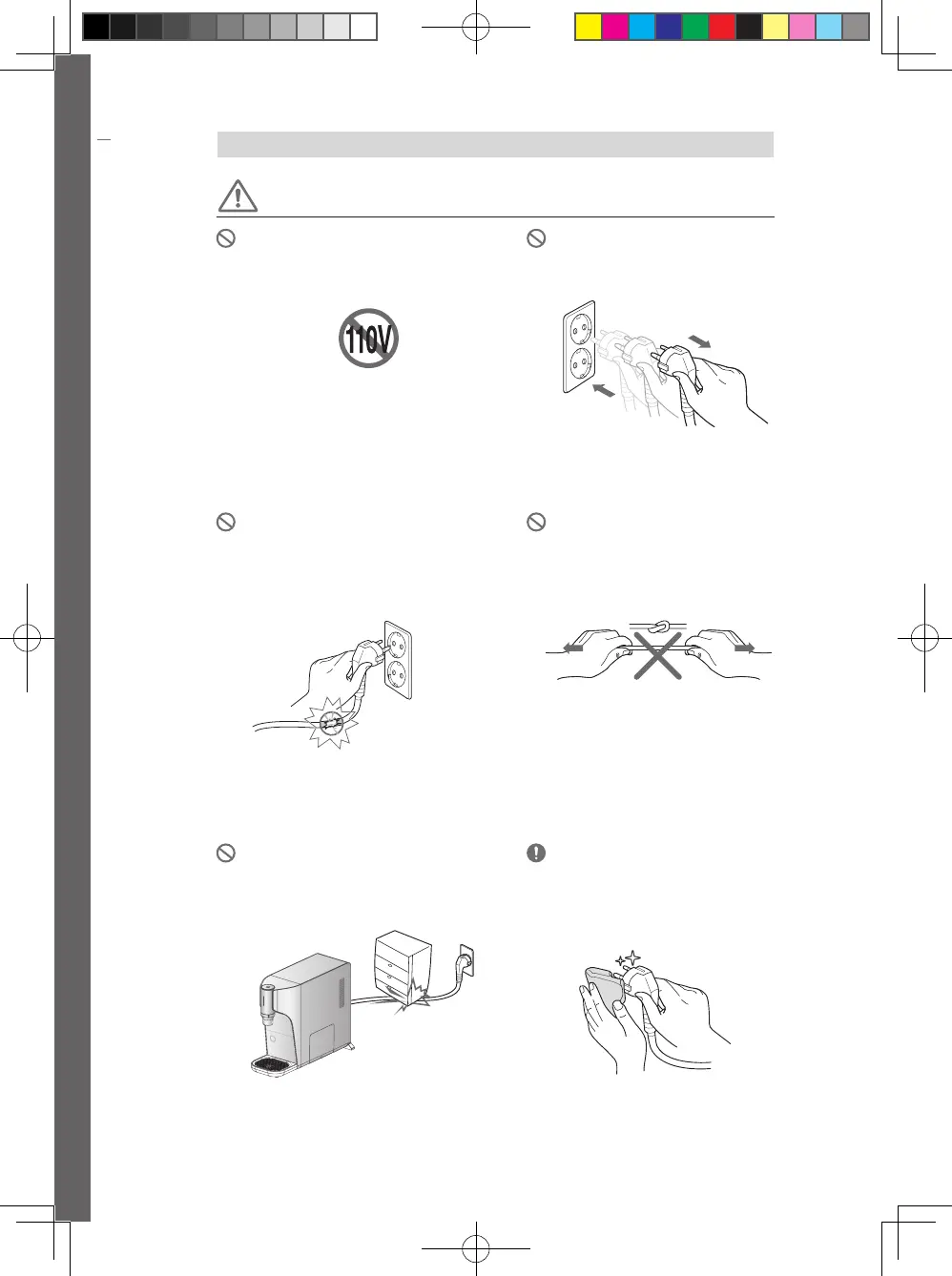 110V