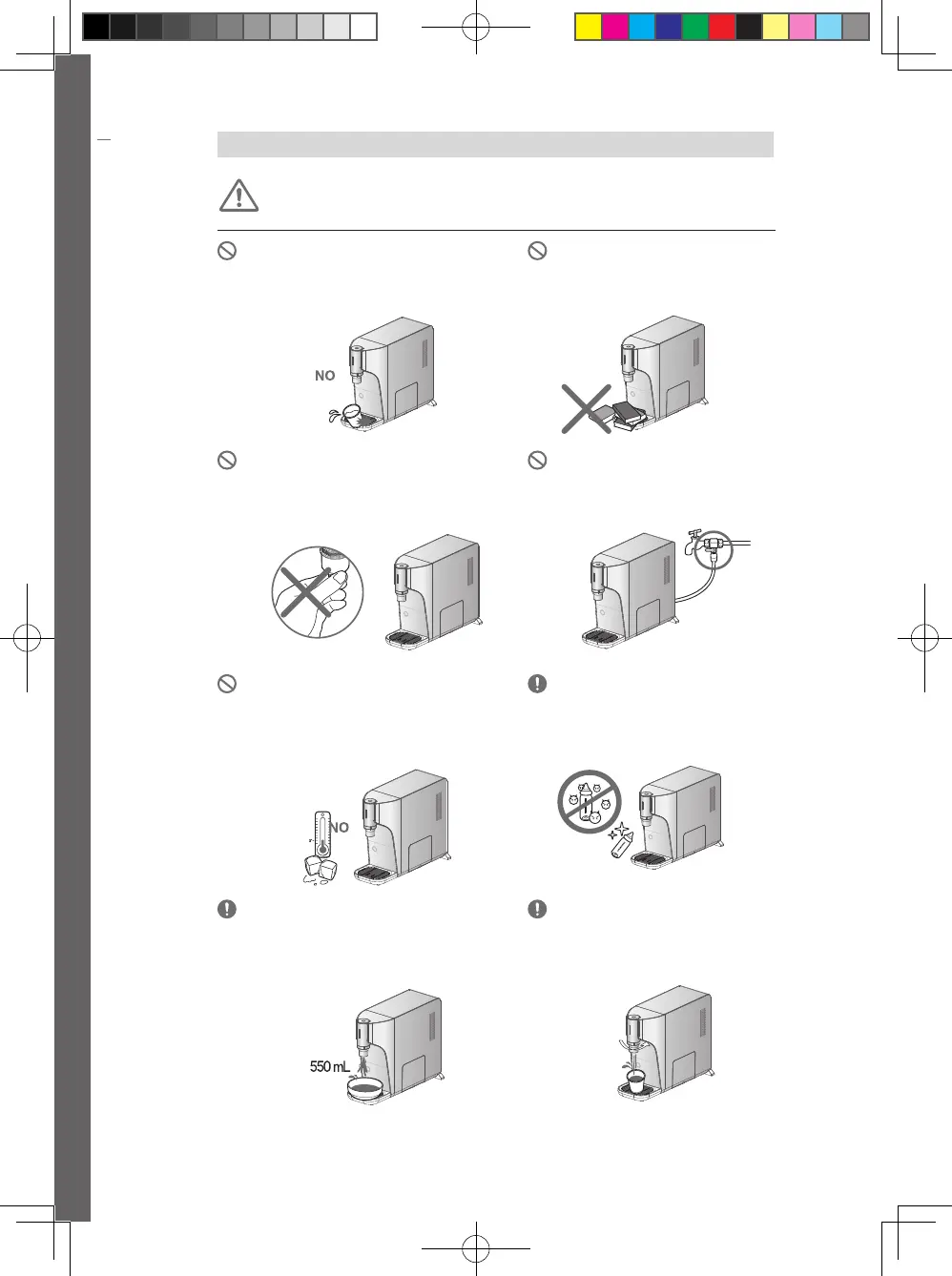 NO

NO

550 mL