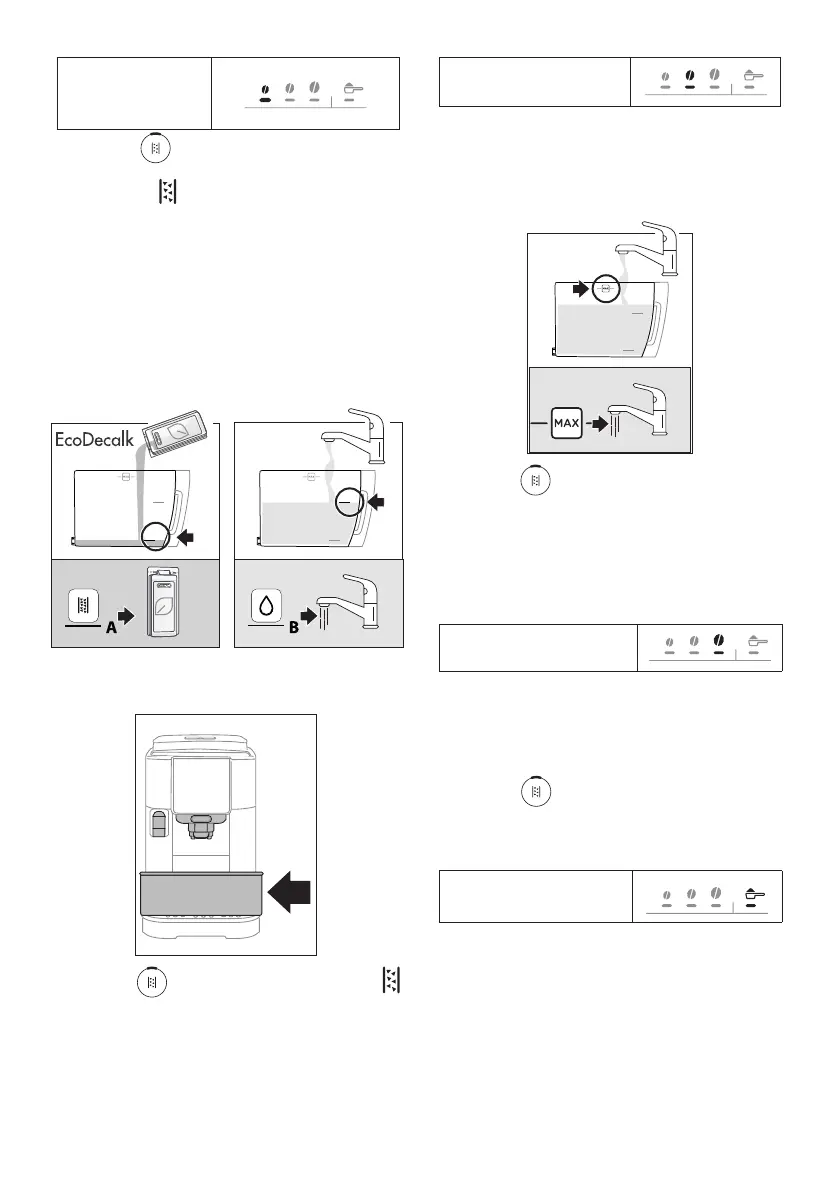 EcoDecalk

A

B

MAX