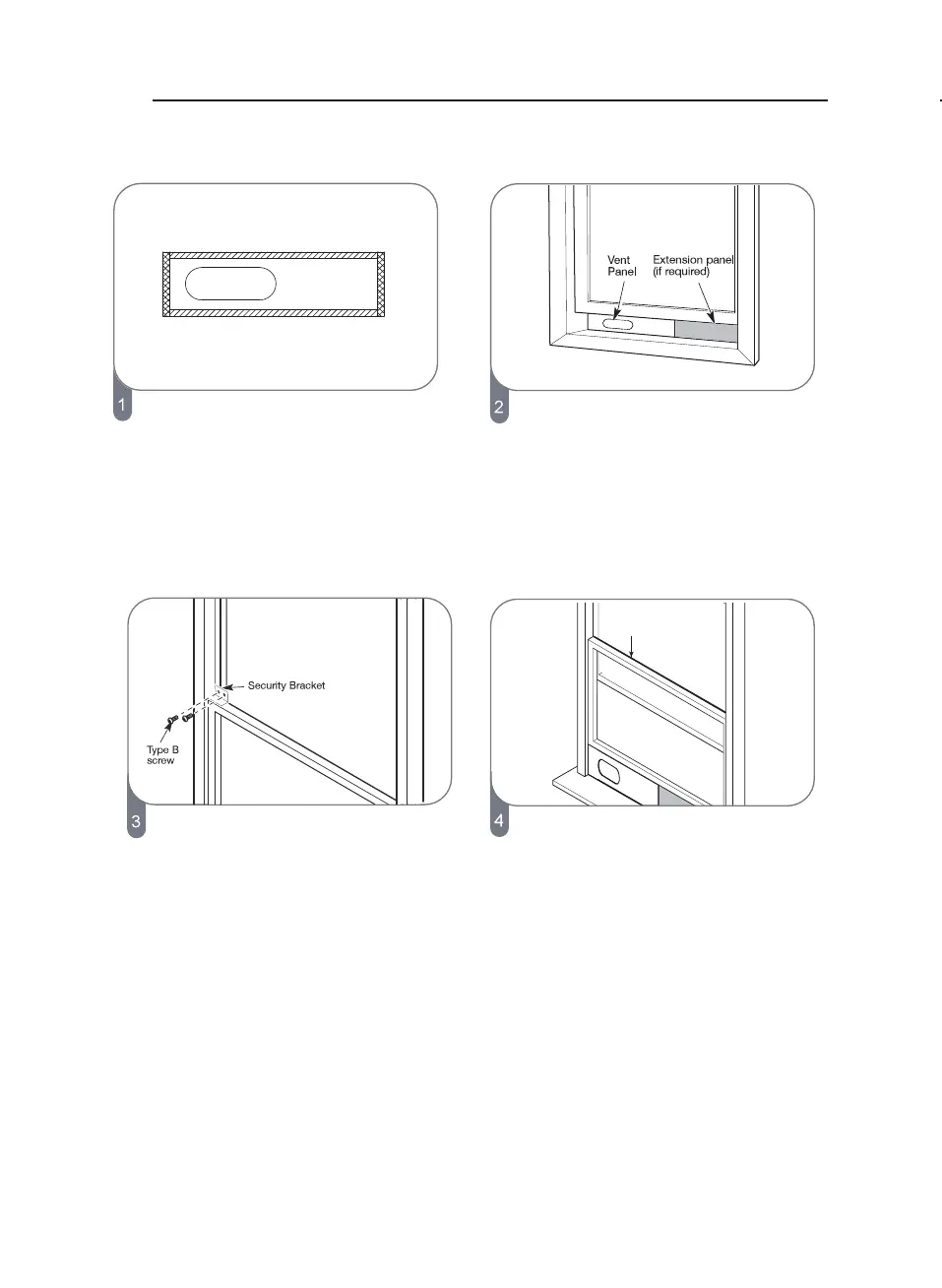 1

Vent Panel

Extension panel (if required)

2

Security Bracket

Type B screw

3

4