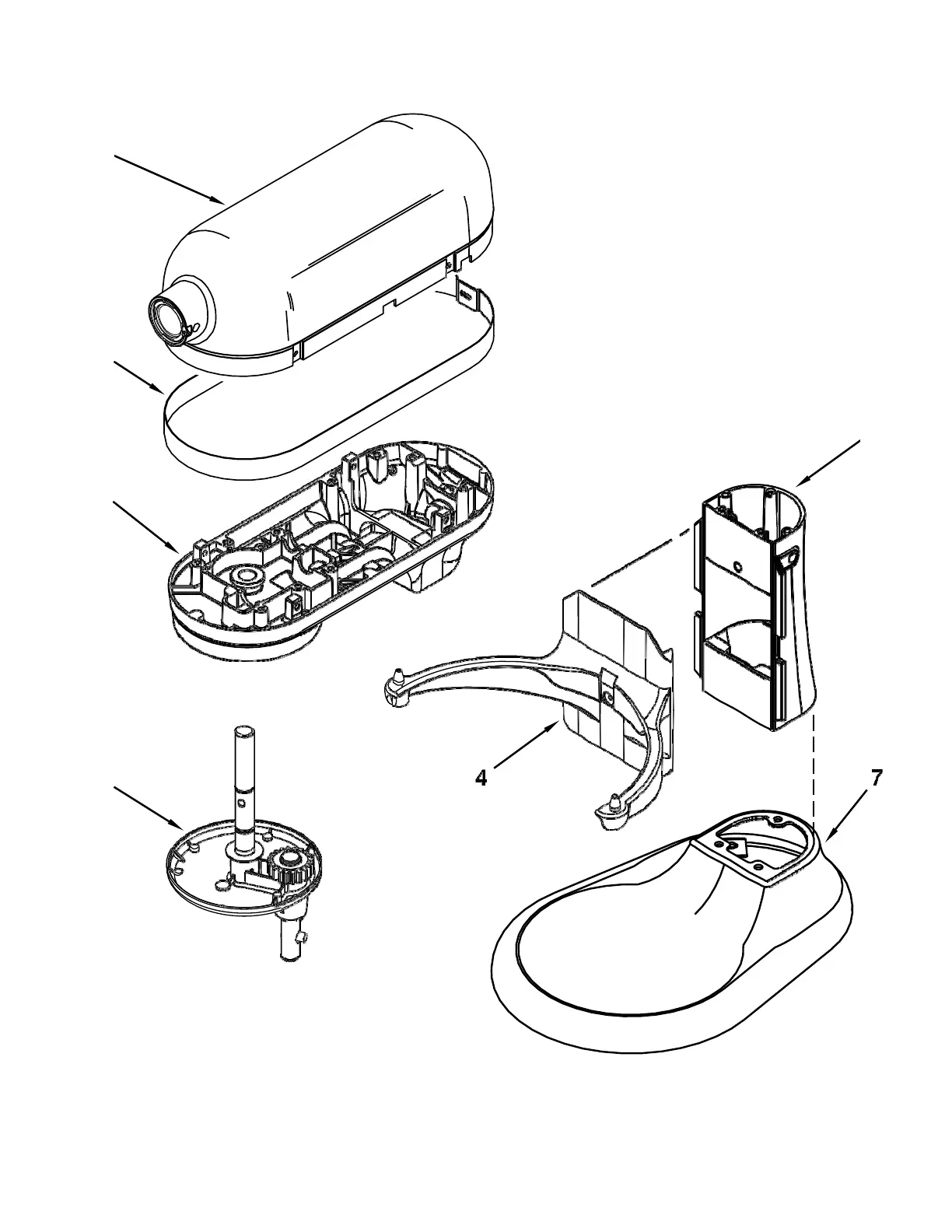 4

7