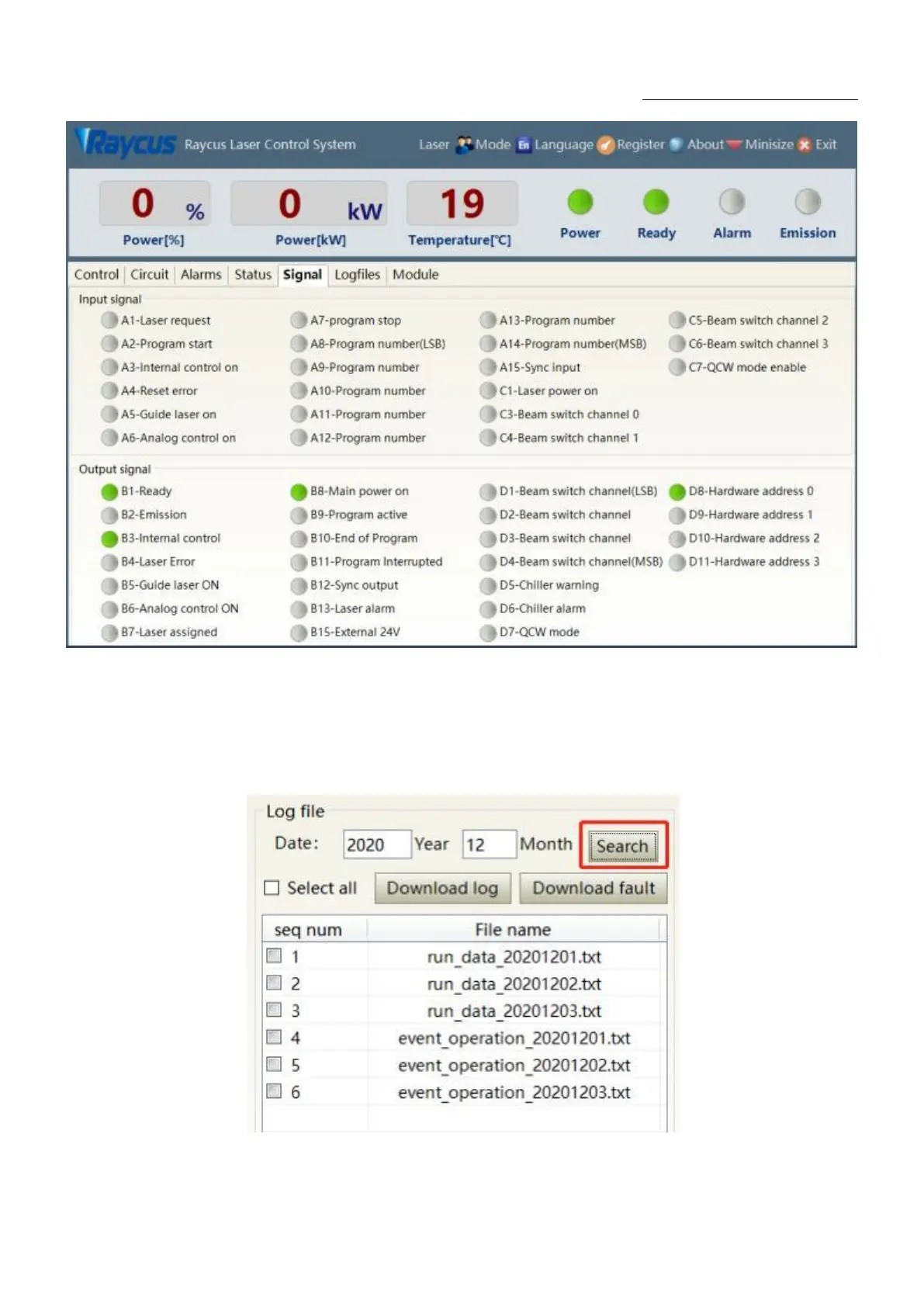 Raycus Raycus Laser Control System

Laser Mode Language Register About Minisize Exit

0 %
Power[%]

0 kW
Power[kW]

19
Temperature[℃]

Power Ready Alarm Emission

Control Circuit Alarms Status Signal Logfiles Module

Input signal

A1-Laser request
A2-Program start
A3-Internal control on
A4-Reset error
A5-Guide laser on
A6-Analog control on

A7-program stop
A8-Program number(LSB)
A9-Program number
A10-Program number
A11-Program number
A12-Program number

A13-Program number
A14-Program number(MSB)
A15-Sync input
C1-Laser power on
C3-Beam switch channel 0
C4-Beam switch channel 1

C5-Beam switch channel 2
C6-Beam switch channel 3
C7-QCW mode enable

Output signal

B1-Ready
B2-Emission
B3-Internal control
B4-Laser Error
B5-Guide laser ON
B6-Analog control ON
B7-Laser assigned

B8-Main power on
B9-Program active
B10-End of Program
B11-Program Interrupted
B12-Sync output
B13-Laser alarm
B15-External 24V

D1-Beam switch channel(LSB)
D2-Beam switch channel
D3-Beam switch channel
D4-Beam switch channel(MSB)
D5-Chiller warning
D6-Chiller alarm
D7-QCW mode

D8-Hardware address 0
D9-Hardware address 1
D10-Hardware address 2
D11-Hardware address 3

Log file
Date: 2020 Year 12 Month Search
Select all Download log Download fault

| seq num | File name |
|---|---|
| 1 | run_data_20201201.txt |
| 2 | run_data_20201202.txt |
| 3 | run_data_20201203.txt |
| 4 | event_operation_20201201.txt |
| 5 | event_operation_20201202.txt |
| 6 | event_operation_20201203.txt |