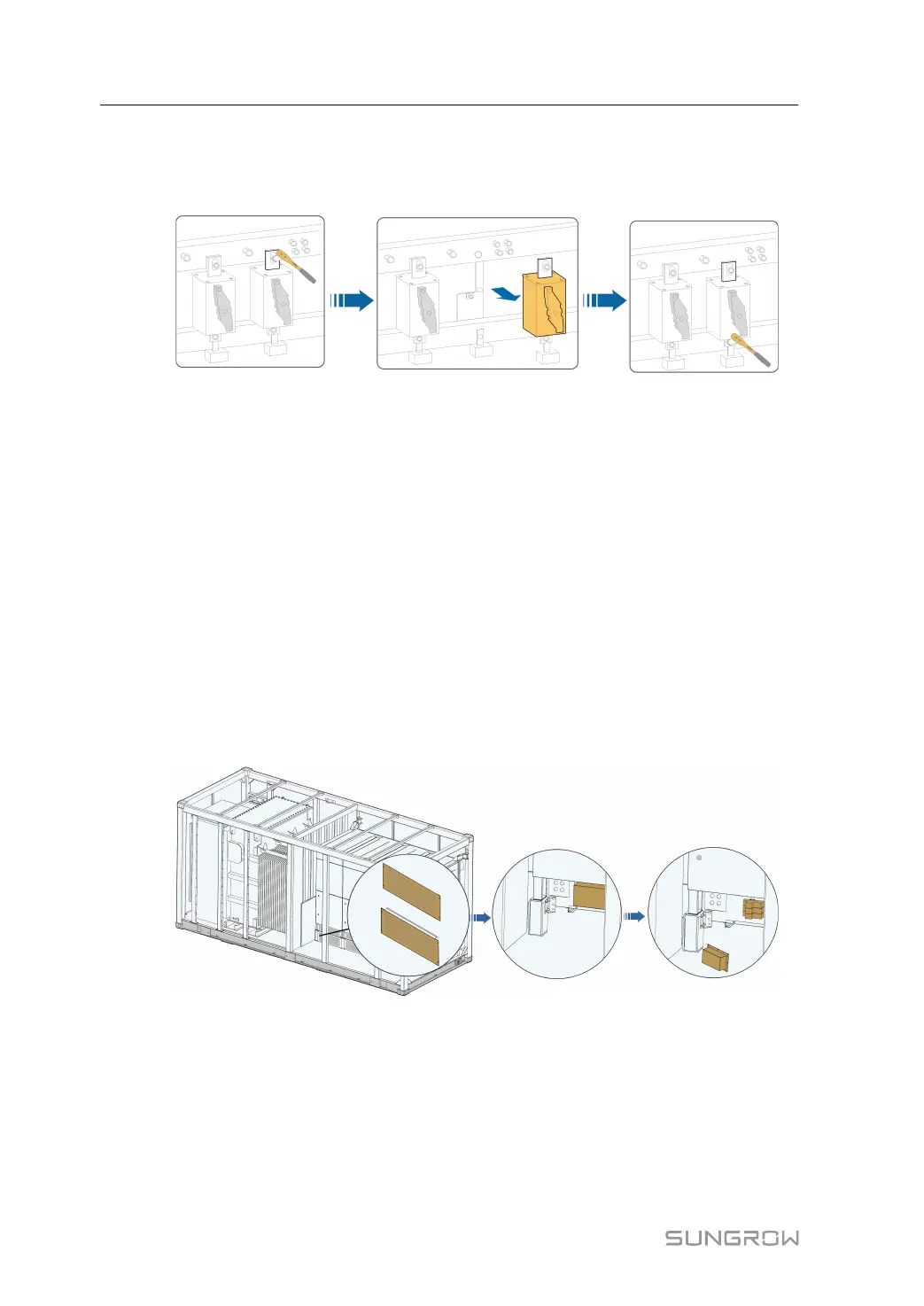 SUNGROW