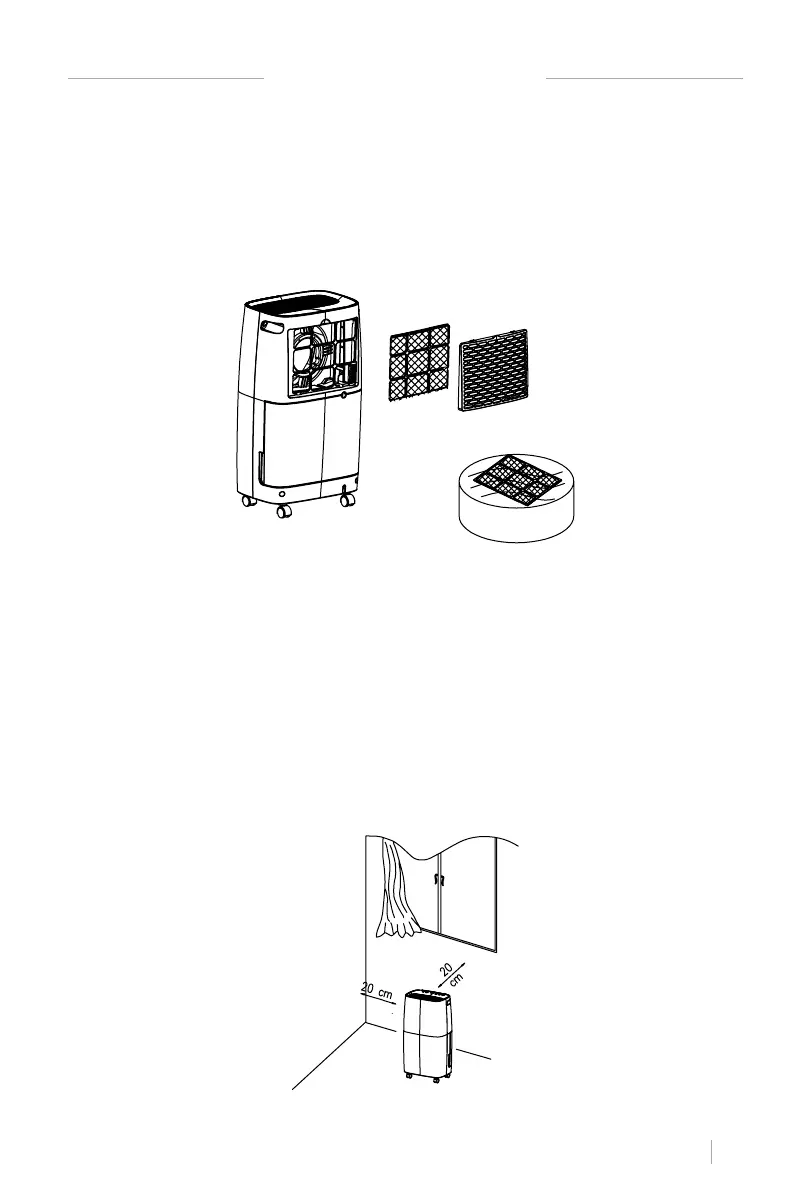 20 cm

20 cm