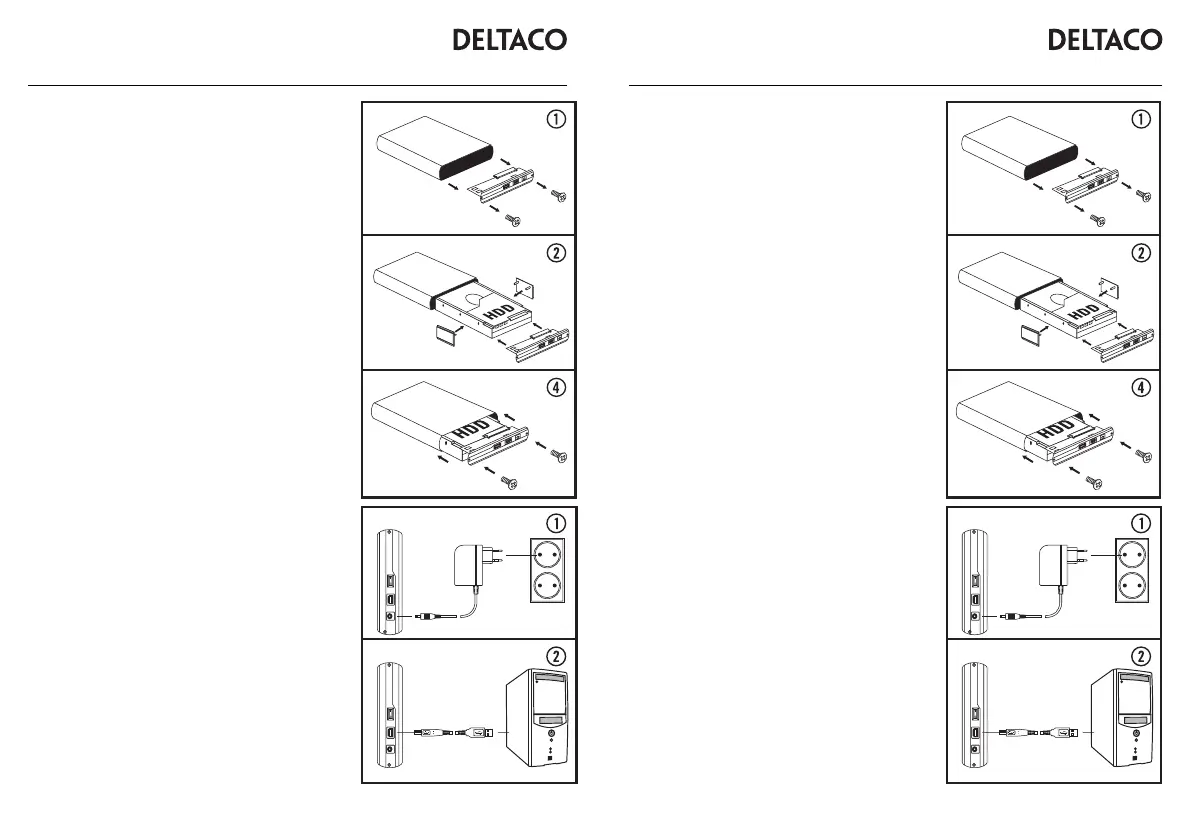 DELTACO

①

②

HDD

④

HDD

①

②

DELTACO

①

②

HDD

④

HDD

①

②