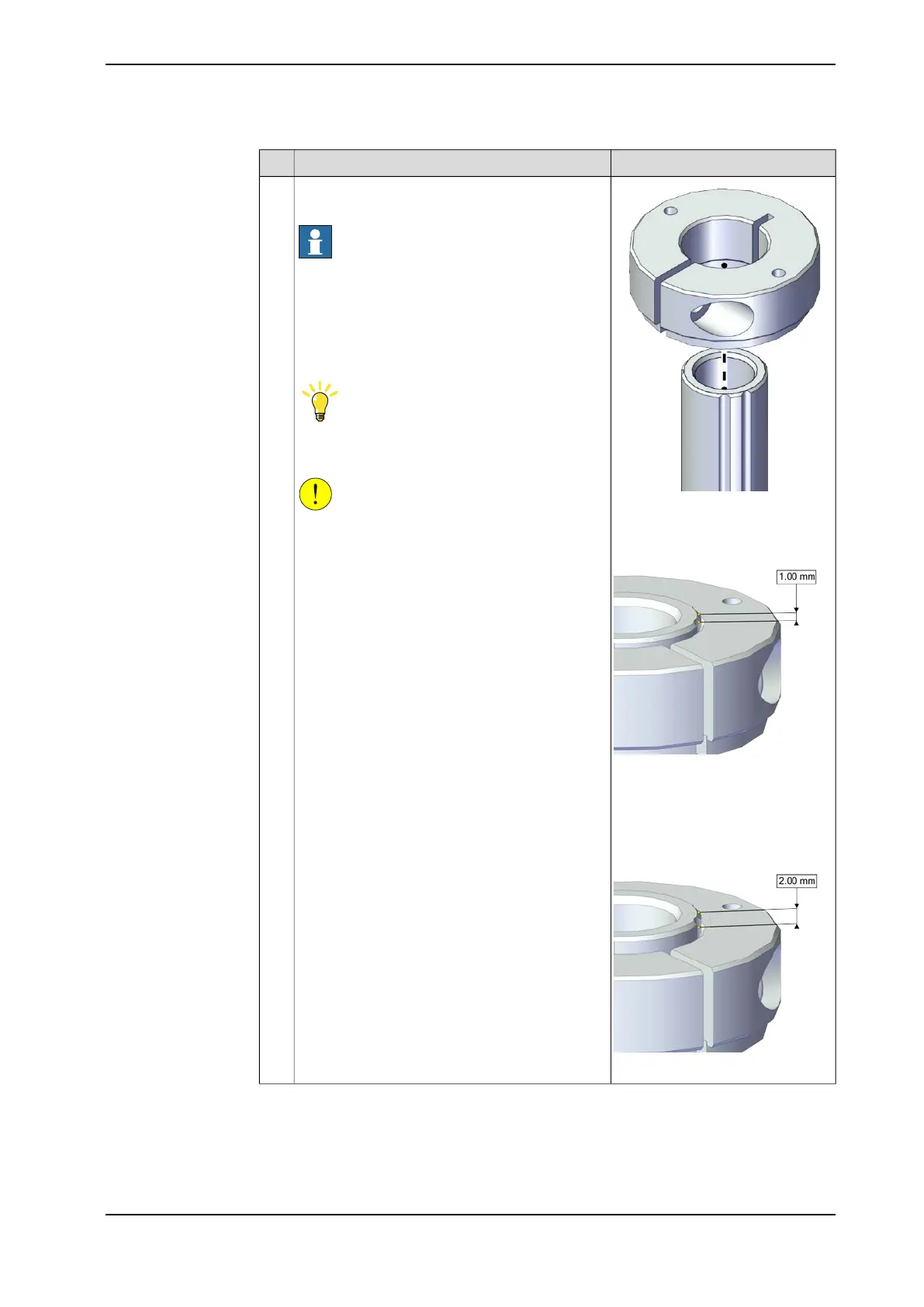 1.00 mm

2.00 mm