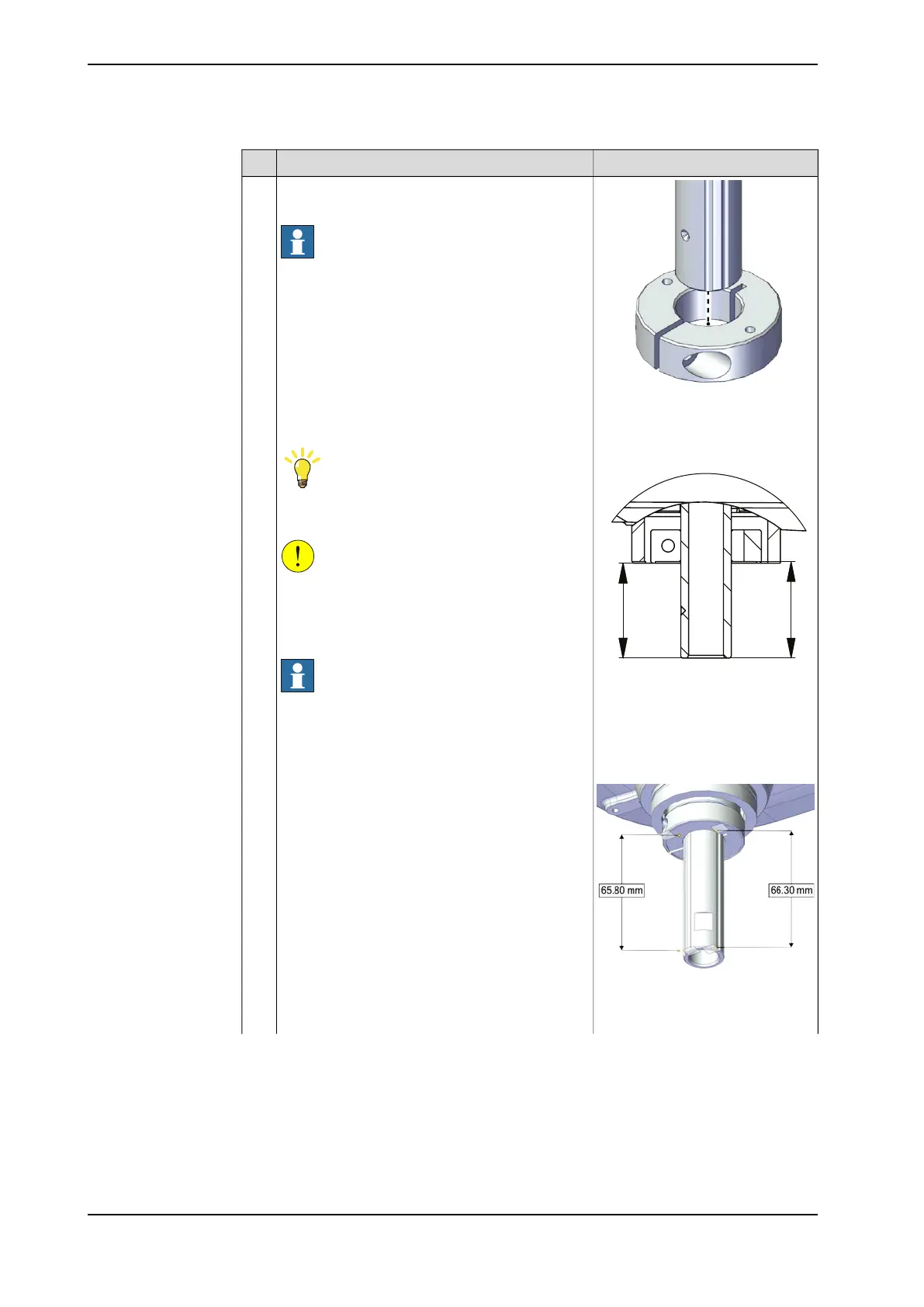 65.80 mm

66.30 mm