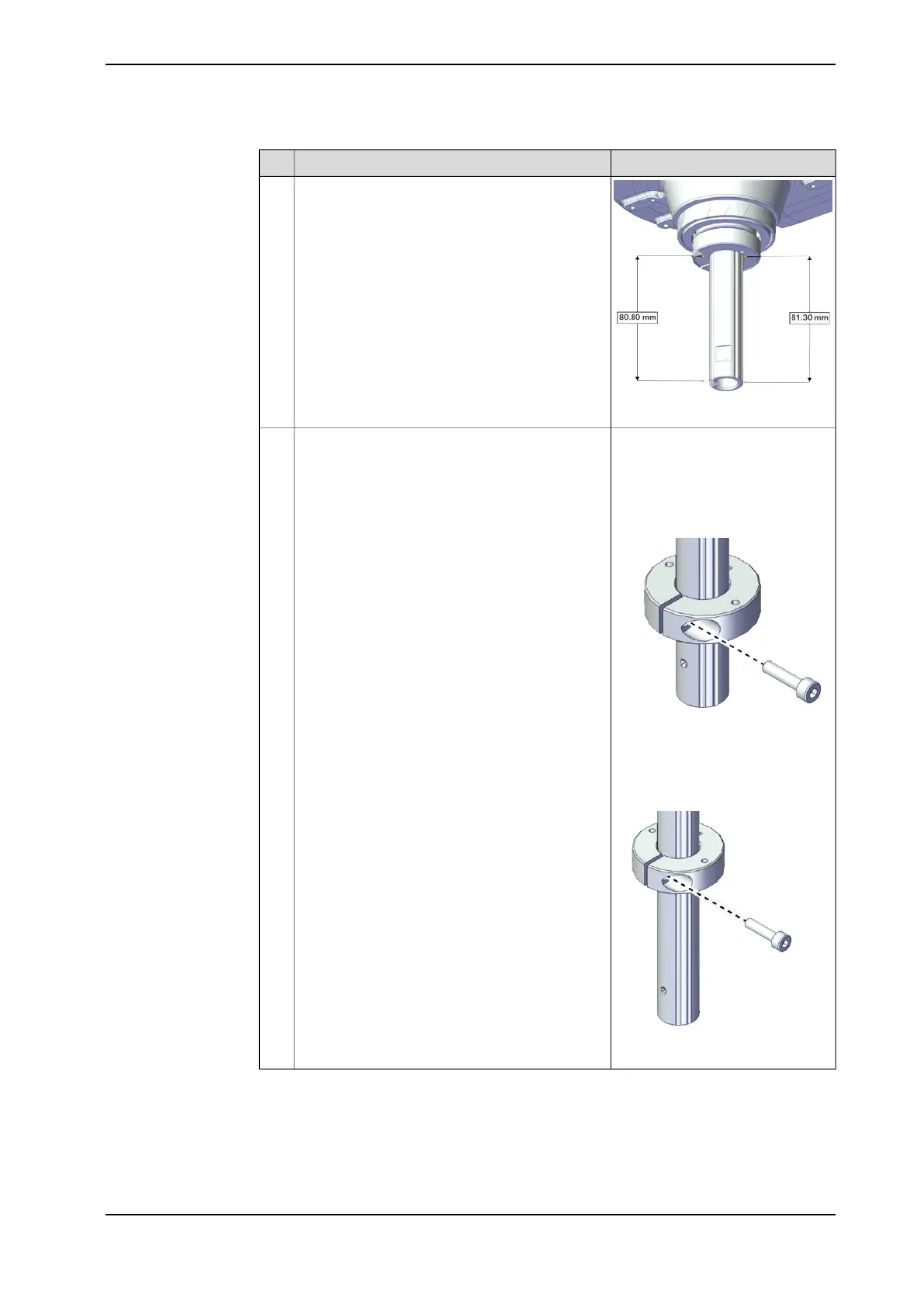 80.80 mm

81.30 mm