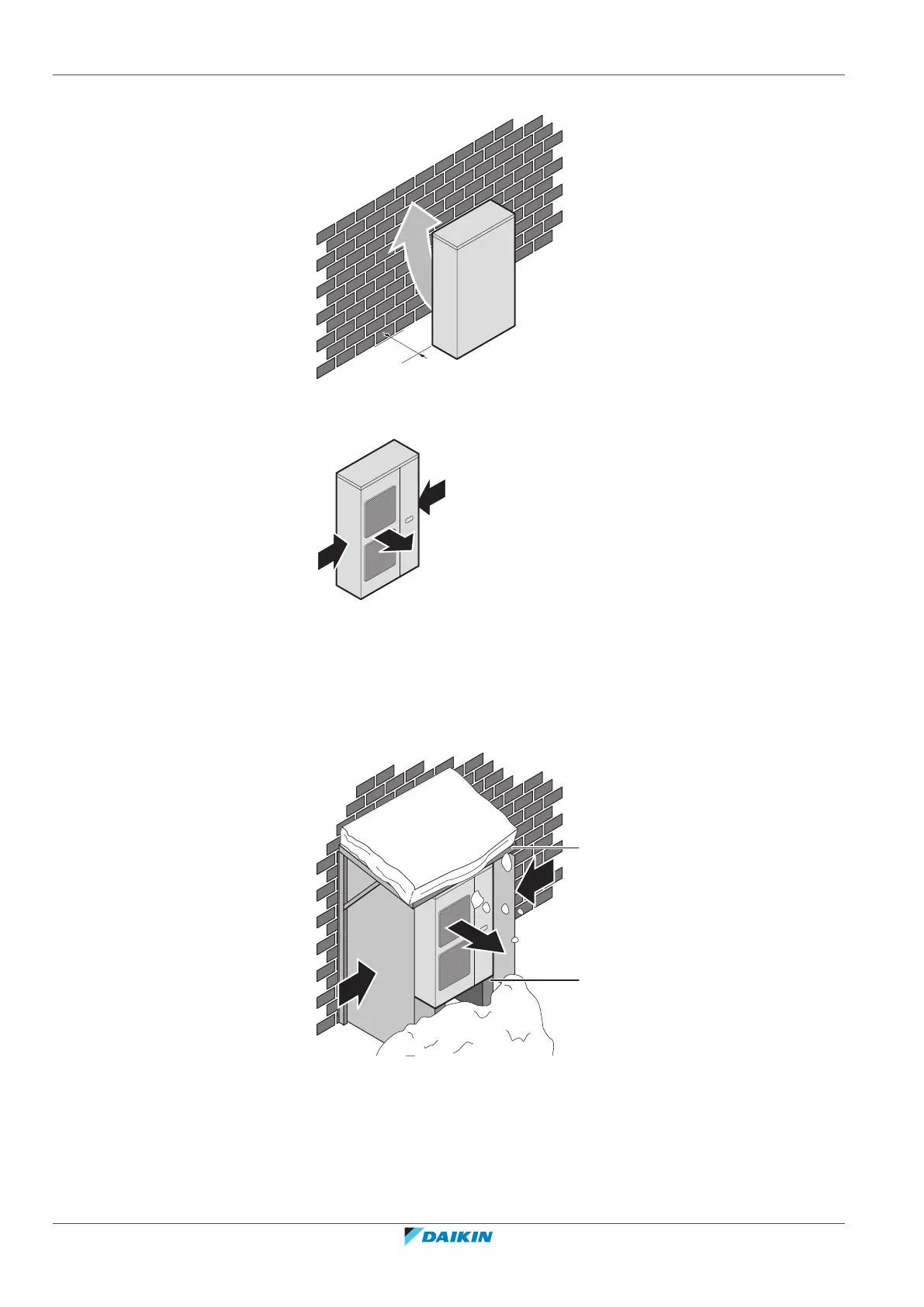 DAIKIN