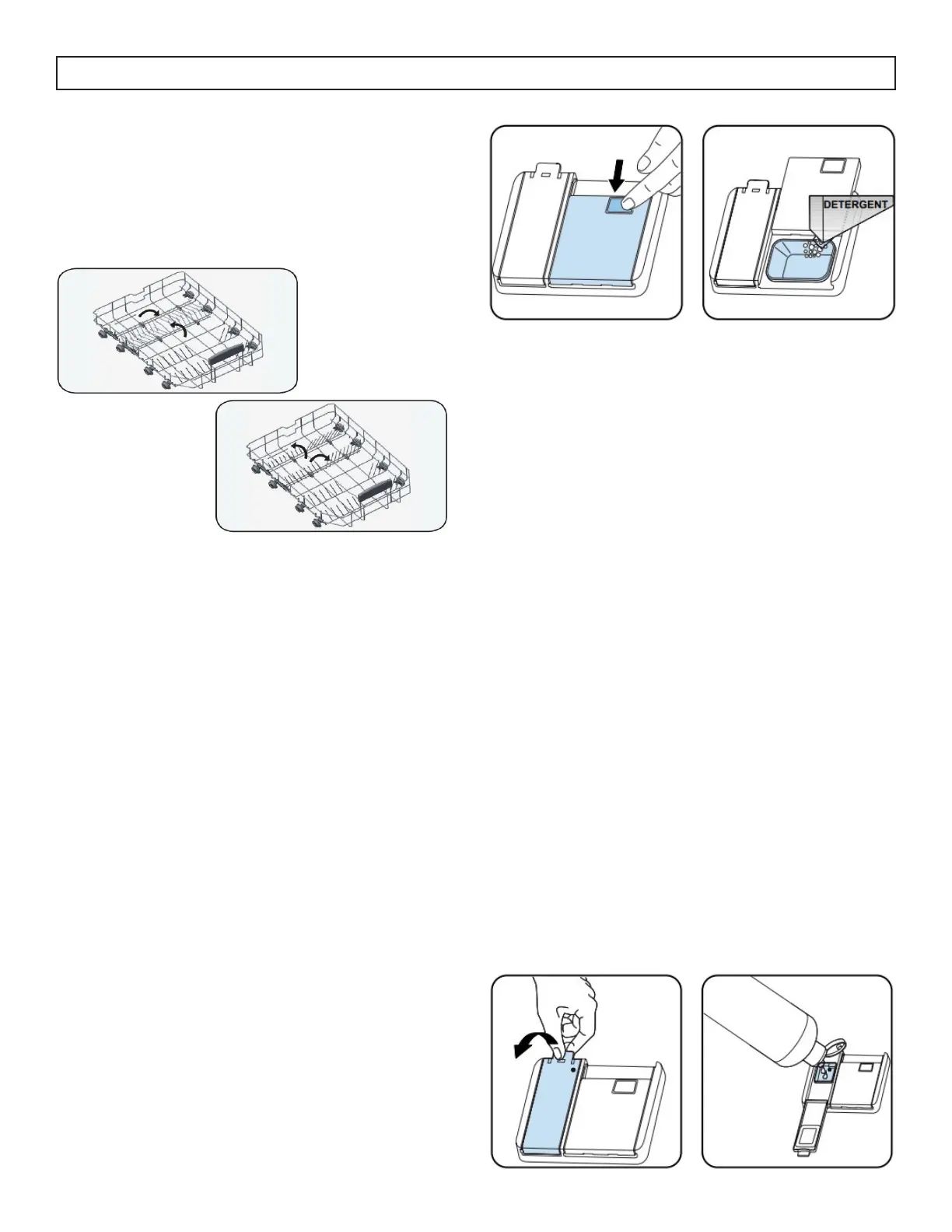 DETERGENT